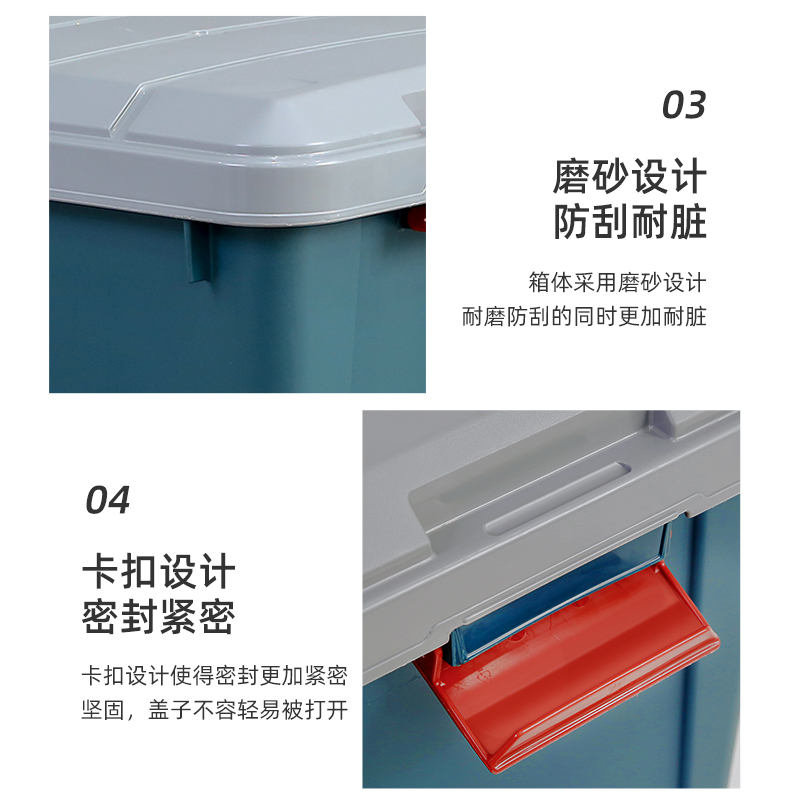 03

磨砂设计
防刮耐脏

箱体采用磨砂设计
耐磨防刮的同时更加耐脏

04

卡扣设计
密封紧密

卡扣设计使得密封更加紧密
坚固，盖子不容轻易被打开