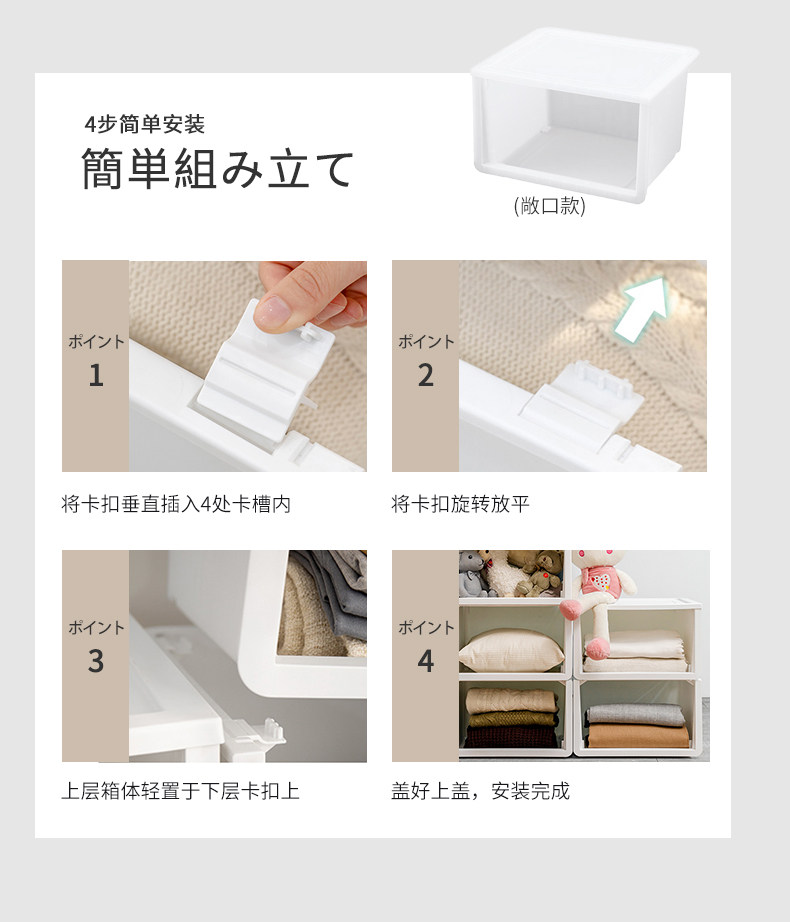 4步简单安装
簡単組み立て

(敞口款)

ポイント
1

将卡扣垂直插入4处卡槽内

ポイント
2

将卡扣旋转放平

ポイント
3

上层箱体轻置于下层卡扣上

ポイント
4

盖好上盖，安装完成