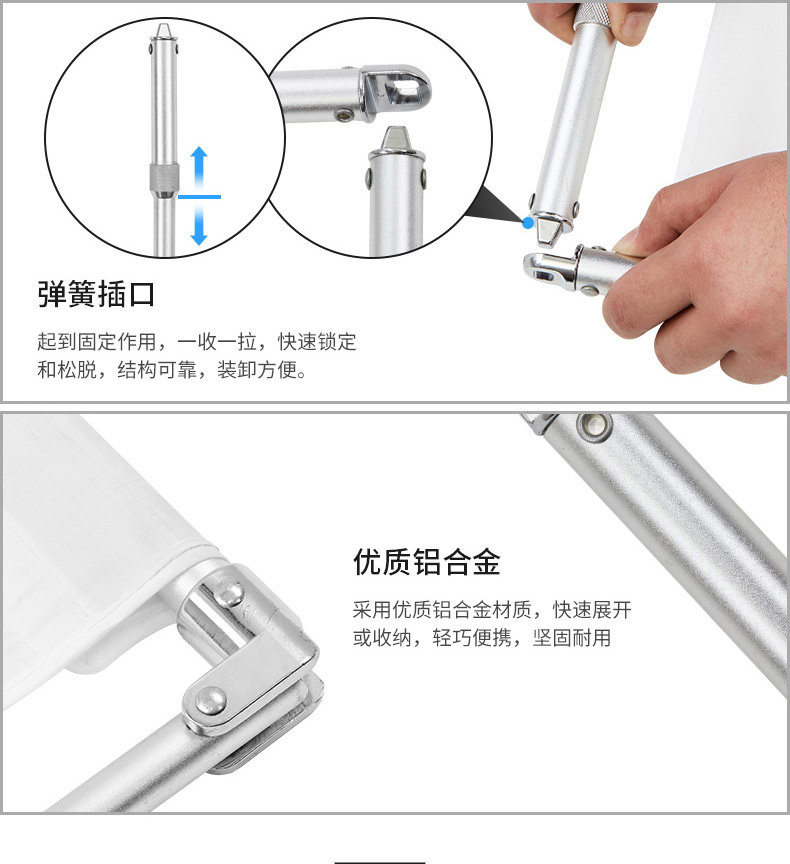 弹簧插口

起到固定作用，一收一拉，快速锁定和松脱，结构可靠，装卸方便。

优质铝合金

采用优质铝合金材质，快速展开或收纳，轻巧便携，坚固耐用