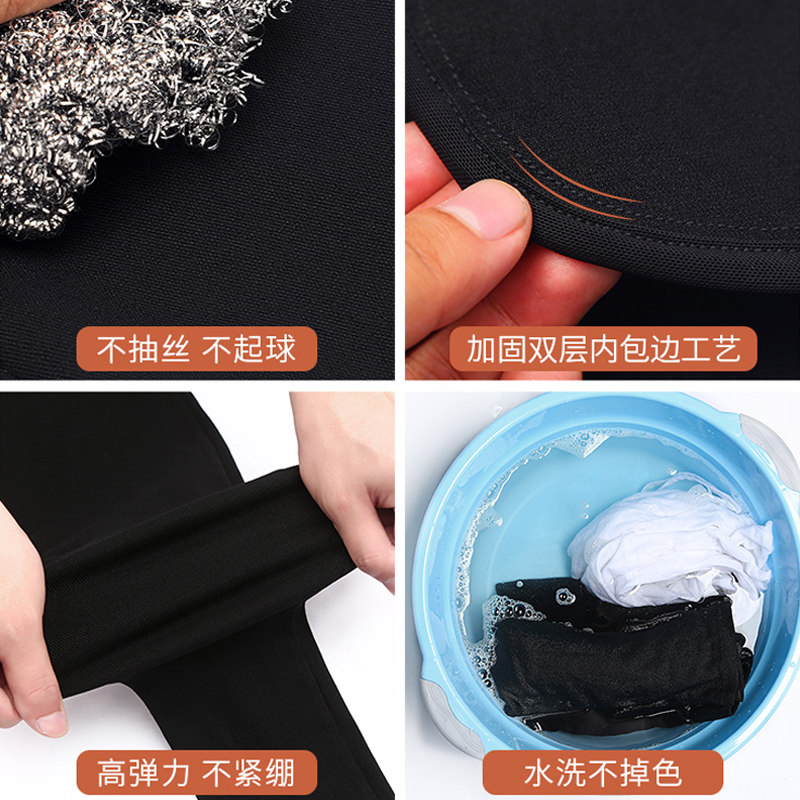 不抽丝 不起球

加固双层内包边工艺

高弹力 不紧绷

水洗不掉色