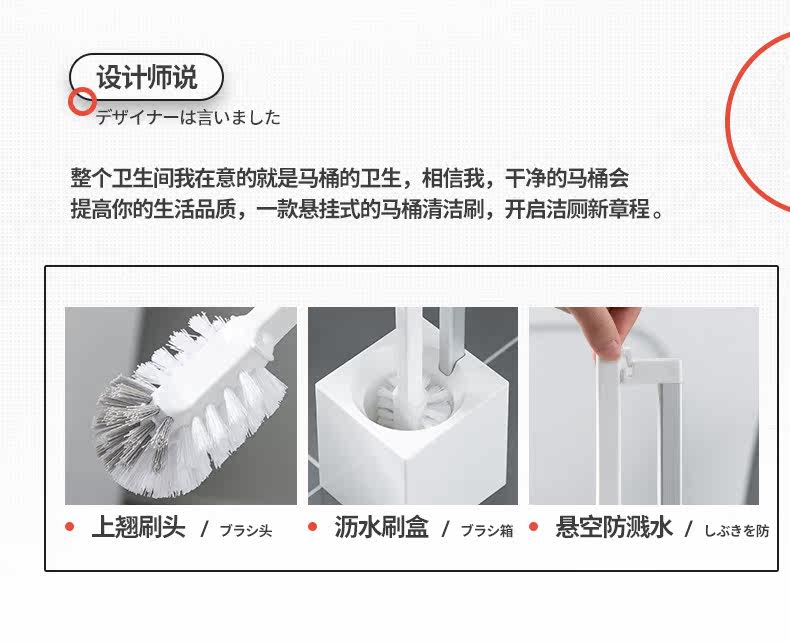 设计师说
デザイナーは言いました

整个卫生间我在意的就是马桶的卫生，相信我，干净的马桶会提高你的生活品质，一款悬挂式的马桶清洁刷，开启洁厕新章程。

上翘刷头 / ブラシ头
沥水刷盒 / ブラシ箱
悬空防溅水 / しぶきを防