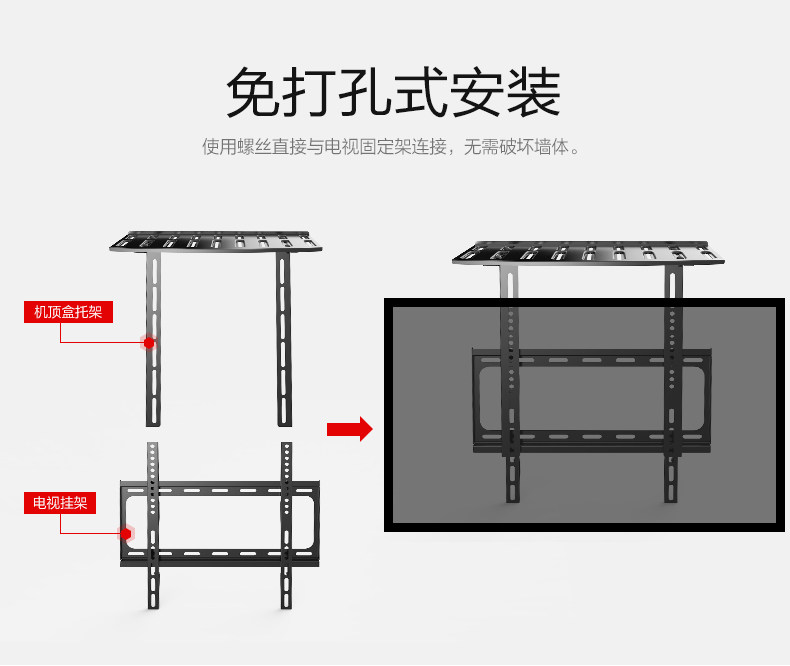 免打孔式安装

使用螺丝直接与电视固定架连接，无需破坏墙体。

机顶盒托架

电视挂架