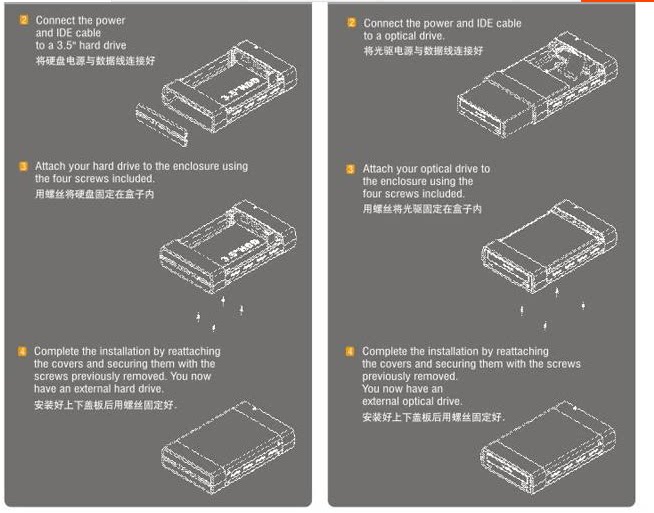 2 Connect the power and IDE cable to a 3.5" hard drive
将硬盘电源与数据线连接好

3.5"HDD

3 Attach your hard drive to the enclosure using the four screws included.
用螺丝将硬盘固定在盒子内

3.5"HDD

4 Complete the installation by reattaching the covers and securing them with the screws previously removed. You now have an external hard drive.
安装好上下盖板后用螺丝固定好.

2 Connect the power and IDE cable to a optical drive.
将光驱电源与数据线连接好

3 Attach your optical drive to the enclosure using the four screws included.
用螺丝将光驱固定在盒子内

4 Complete the installation by reattaching the covers and securing them with the screws previously removed. You now have an external optical drive.
安装好上下盖板后用螺丝固定好.