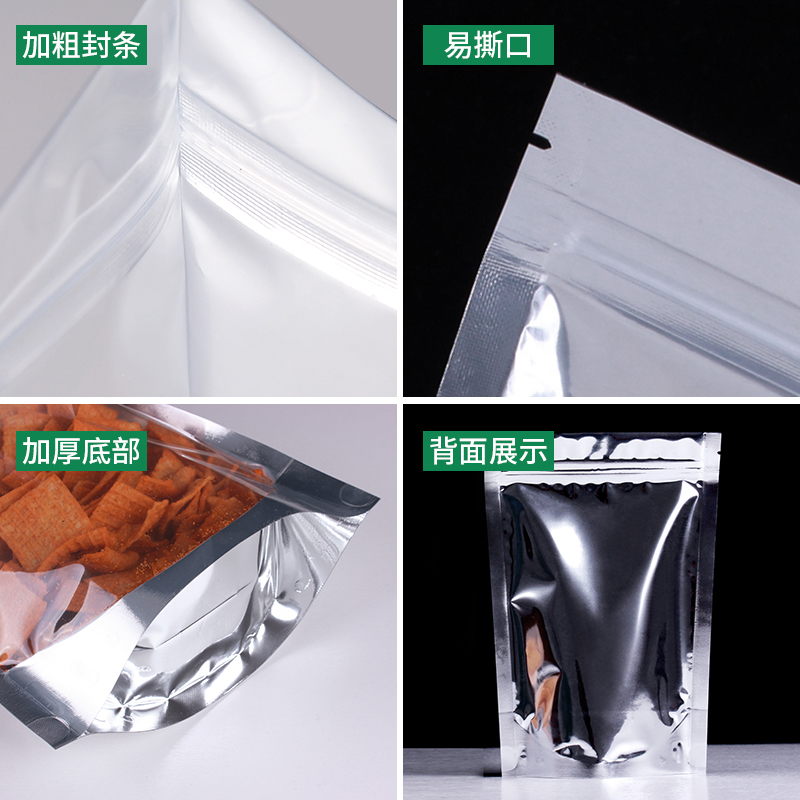 加粗封条

易撕口

加厚底部

背面展示