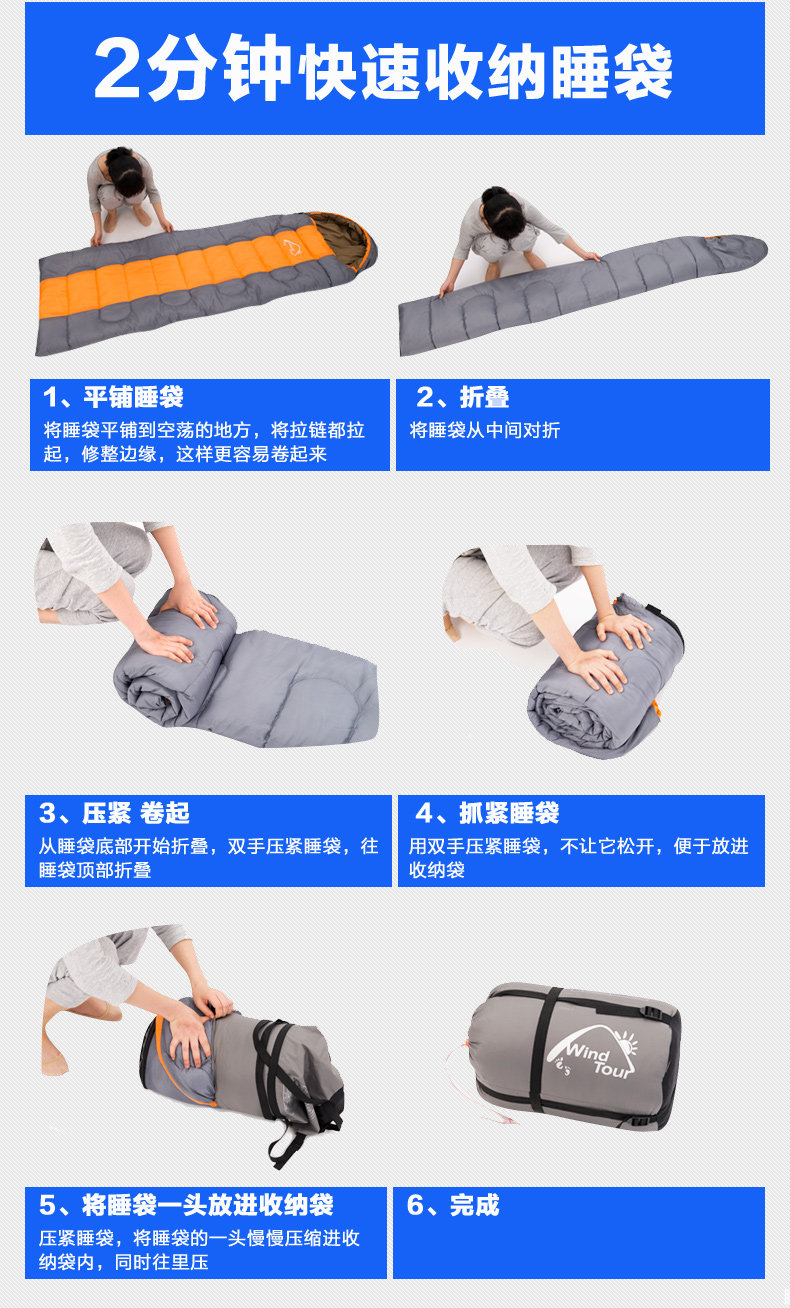 2分钟快速收纳睡袋

1、平铺睡袋
将睡袋平铺到空荡的地方，将拉链都拉起，修整边缘，这样更容易卷起来

2、折叠
将睡袋从中间对折

3、压紧 卷起
从睡袋底部开始折叠，双手压紧睡袋，往睡袋顶部折叠

4、抓紧睡袋
用双手压紧睡袋，不让它松开，便于放进收纳袋

5、将睡袋一头放进收纳袋
压紧睡袋，将睡袋的一头慢慢压缩进收纳袋内，同时往里压

Wind Tour

6、完成