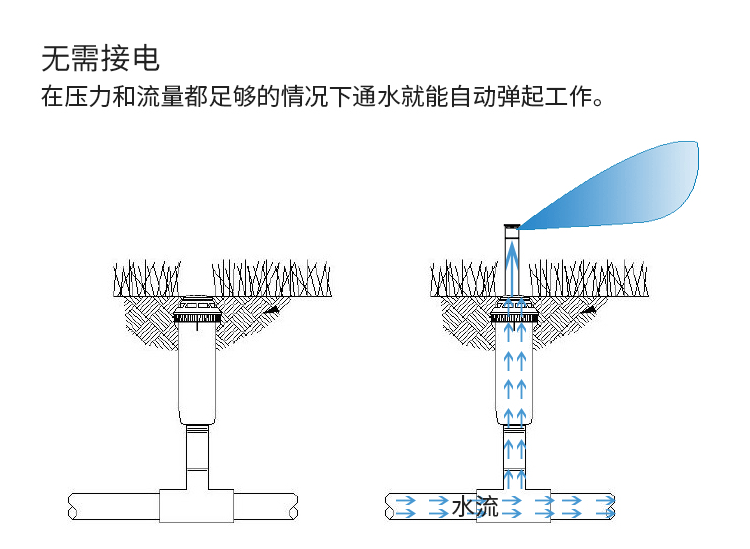 无需接电
在压力和流量都足够的情况下通水就能自动弹起工作。

水流