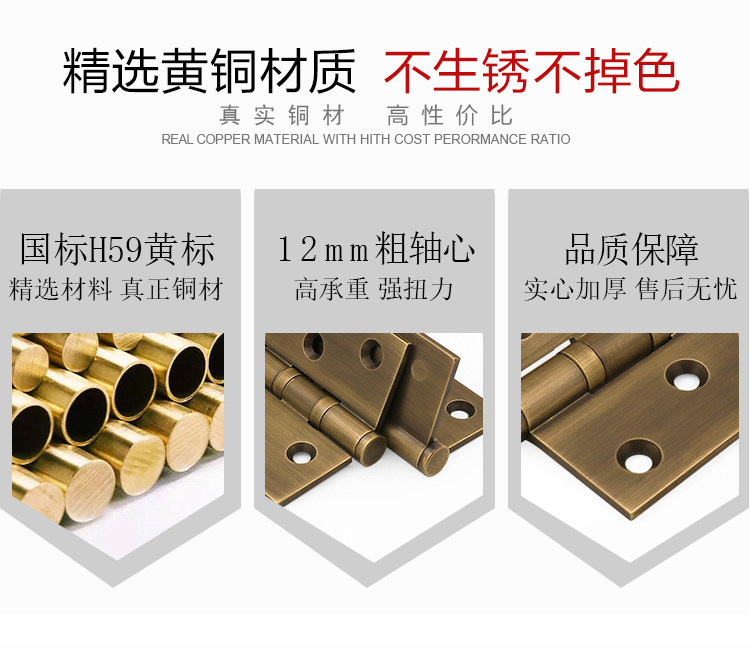 精选黄铜材质 不生锈不掉色

真实铜材 高性价比

REAL COPPER MATERIAL WITH HITH COST PERORMANCE RATIO

国标H59黄标
精选材料 真正铜材

12mm粗轴心
高承重 强扭力

品质保障
实心加厚 售后无忧