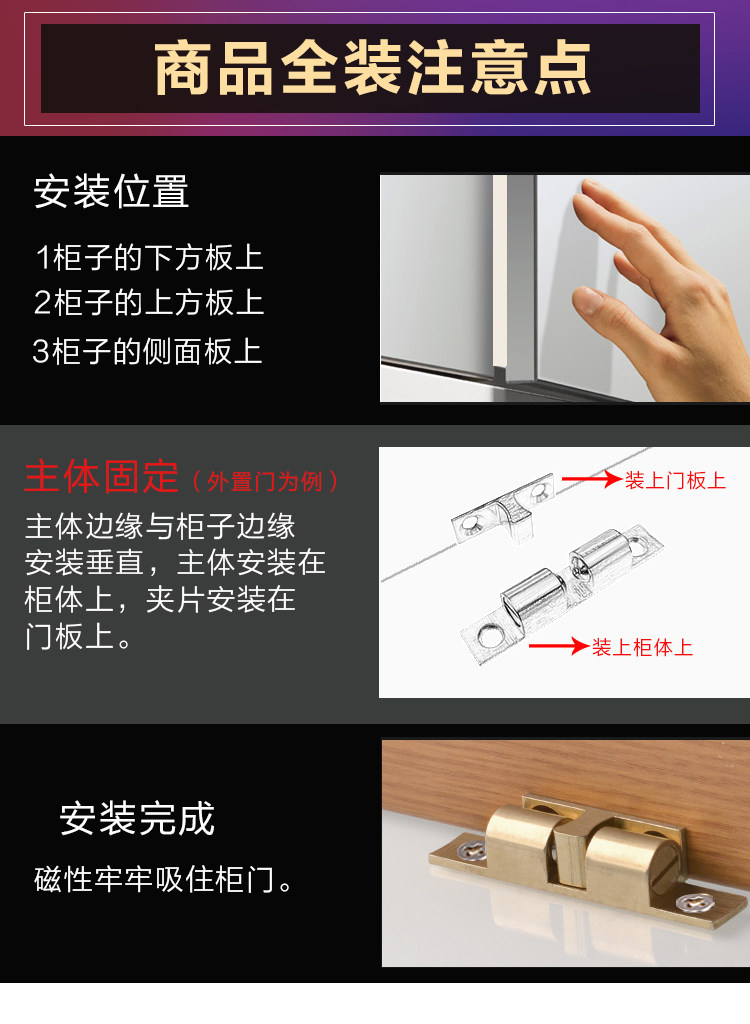 商品全装注意点

安装位置

1柜子的下方板上
2柜子的上方板上
3柜子的侧面板上

主体固定（外置门为例）

主体边缘与柜子边缘安装垂直，主体安装在柜体上，夹片安装在门板上。

装上门板上

装上柜体上

安装完成

磁性牢牢吸住柜门。