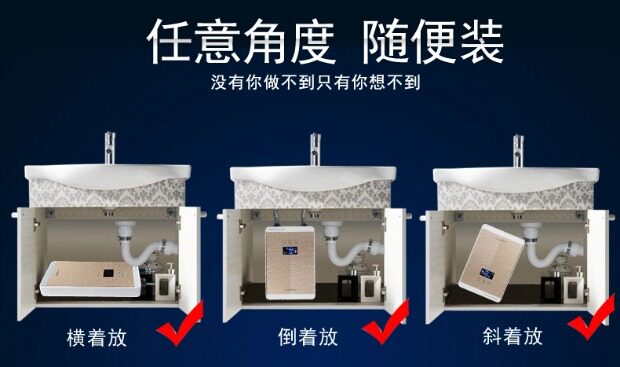 任意角度 随便装
没有你做不到只有你想不到

横着放

倒着放

斜着放