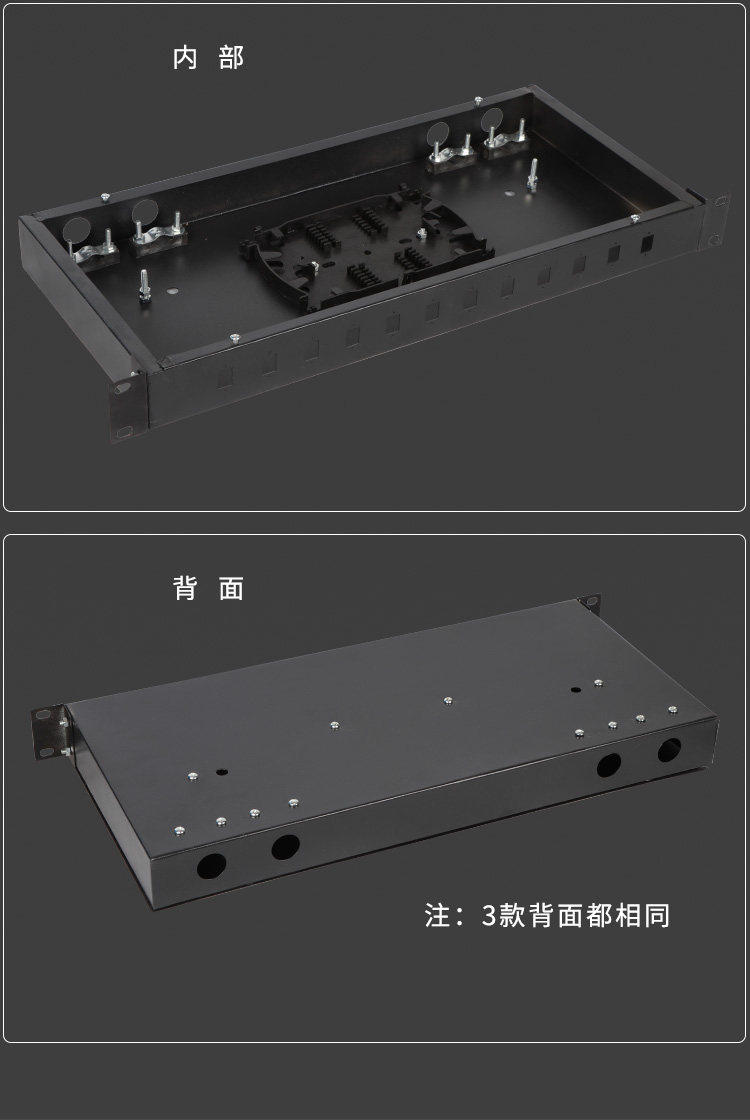 内 部

背 面

注：3款背面都相同