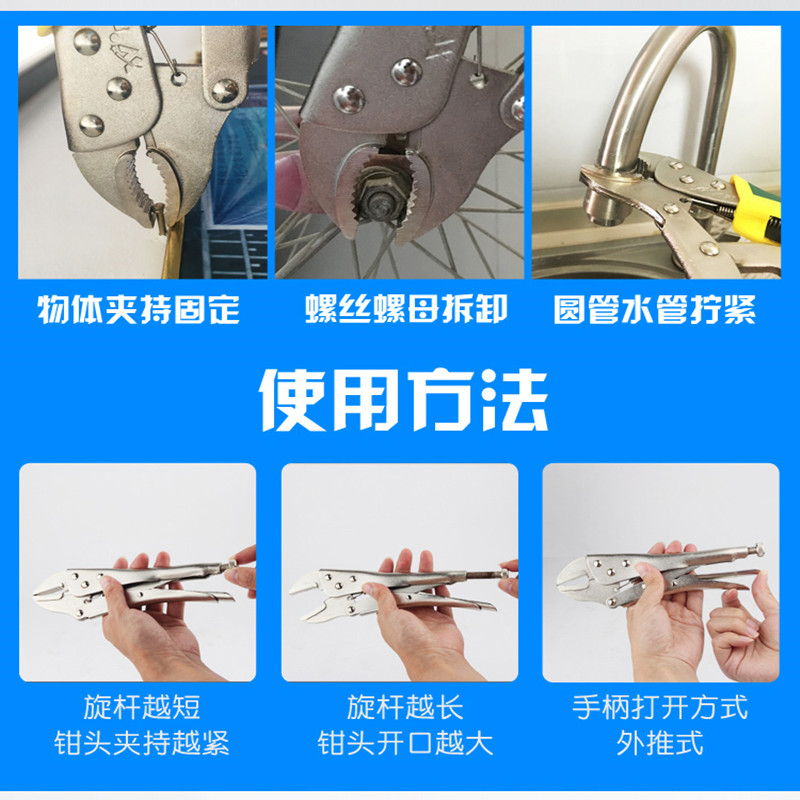 物体夹持固定

螺丝螺母拆卸

圆管水管拧紧

使用方法

旋杆越短
钳头夹持越紧

旋杆越长
钳头开口越大

手柄打开方式
外推式