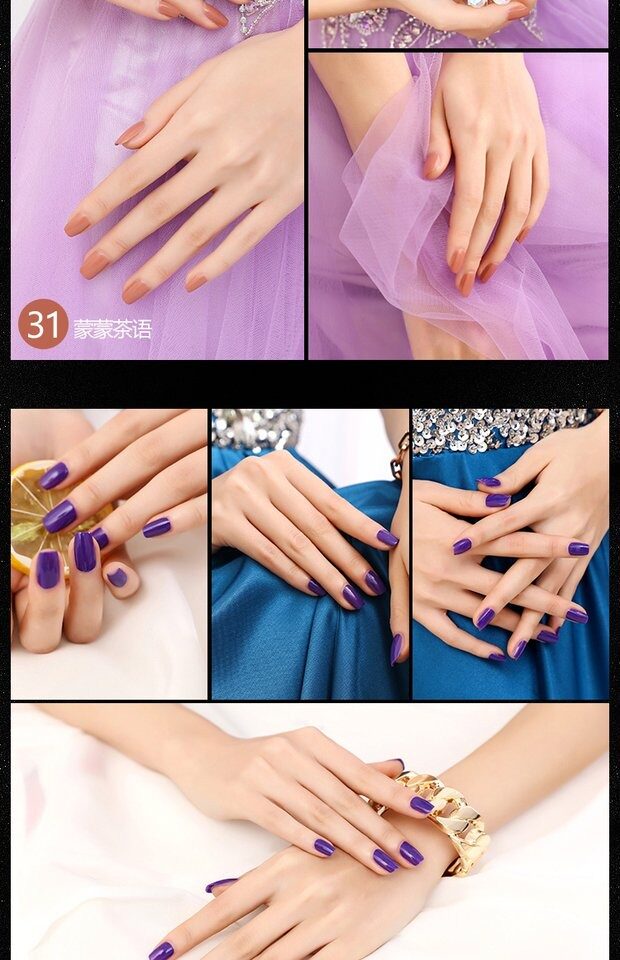 31 蒙蒙茶语