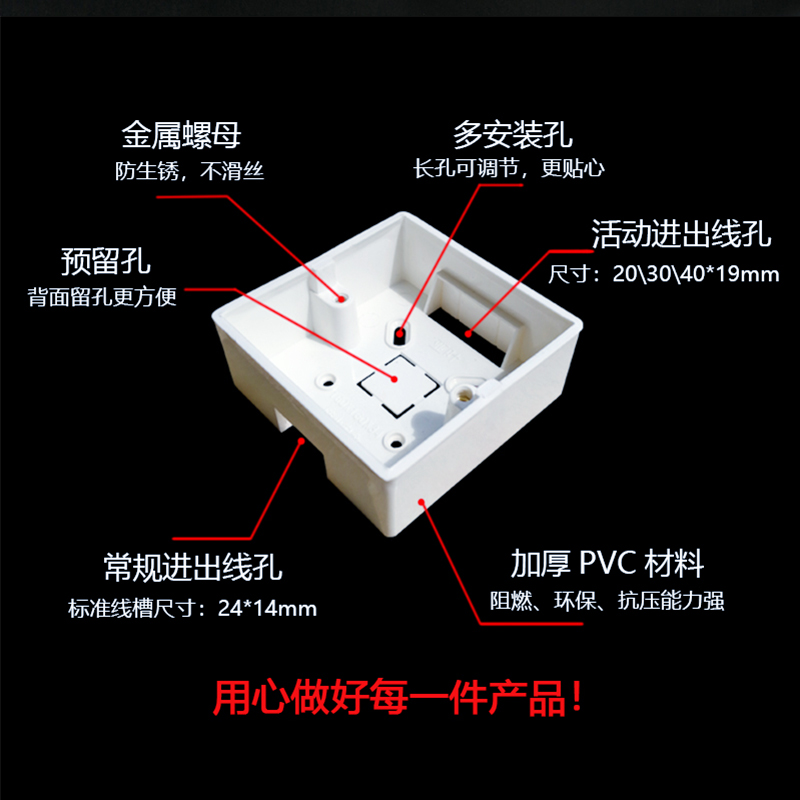 金属螺母
防生锈，不滑丝

多安装孔
长孔可调节，更贴心

活动进出线孔
尺寸：20\30\40*19mm

预留孔
背面留孔更方便

常规进出线孔
标准线槽尺寸：24*14mm

加厚 PVC 材料
阻燃、环保、抗压能力强

用心做好每一件产品！