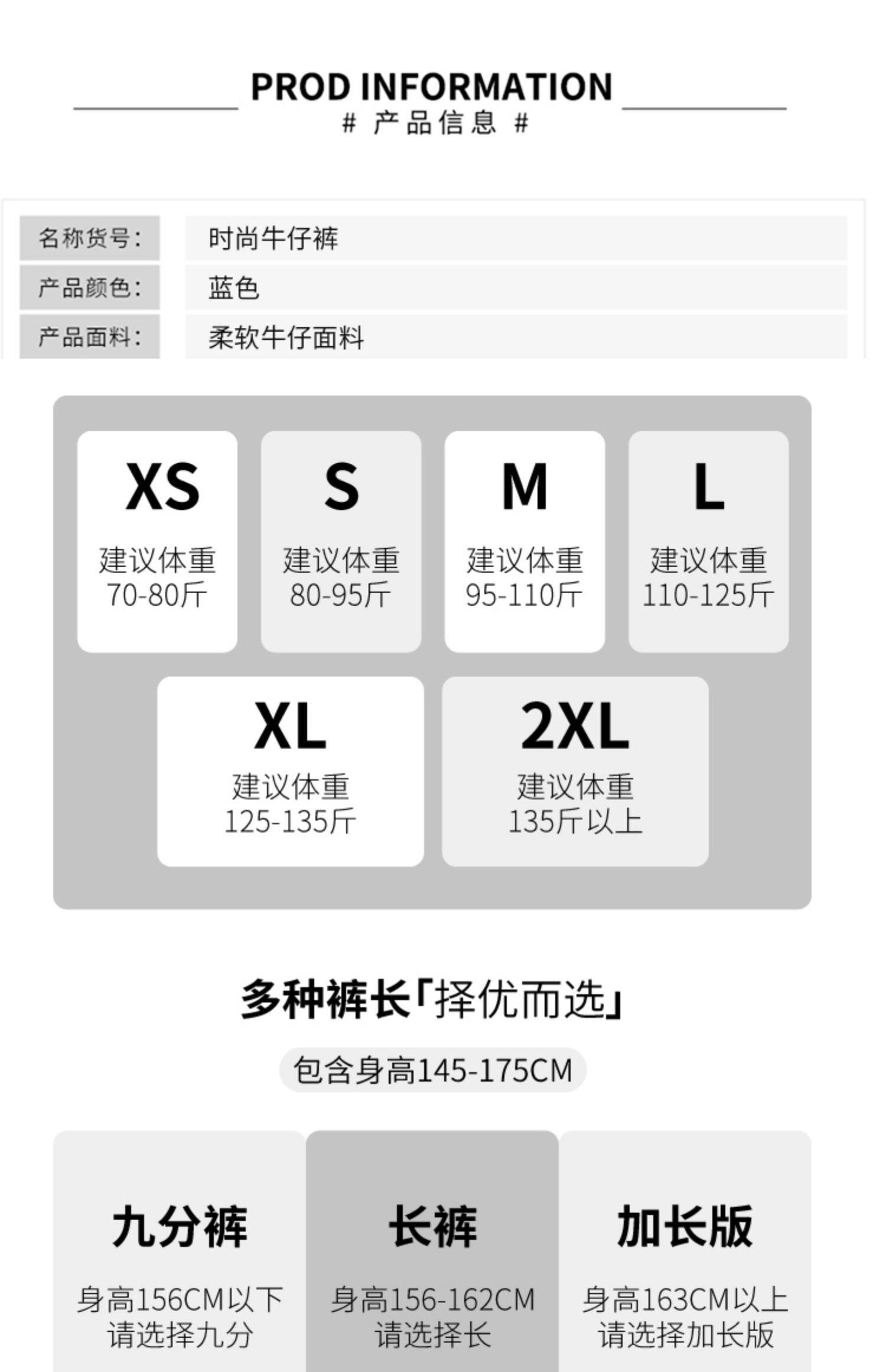 PROD INFORMATION
# 产品信息 #

名称货号: 时尚牛仔裤
产品颜色: 蓝色
产品面料: 柔软牛仔面料

XS
建议体重
70-80斤

S
建议体重
80-95斤

M
建议体重
95-110斤

L
建议体重
110-125斤

XL
建议体重
125-135斤

2XL
建议体重
135斤以上

多种裤长「择优而选」

包含身高145-175CM

九分裤
身高156CM以下
请选择九分

长裤
身高156-162CM
请选择长

加长版
身高163CM以上
请选择加长版