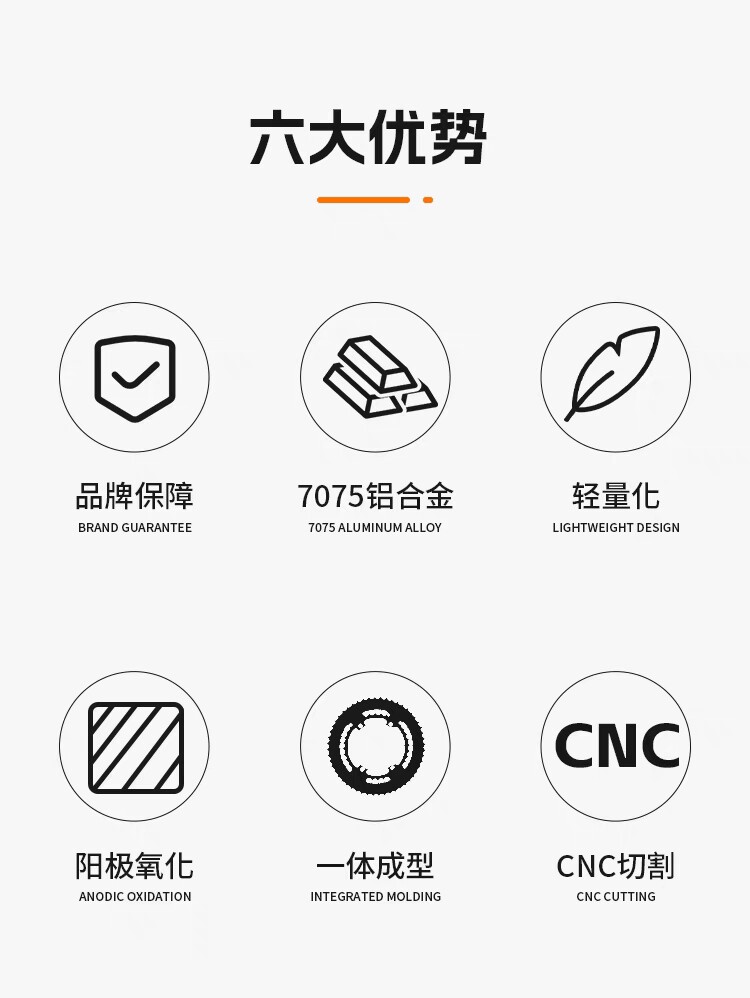 六大优势

品牌保障
BRAND GUARANTEE

7075铝合金
7075 ALUMINUM ALLOY

轻量化
LIGHTWEIGHT DESIGN

阳极氧化
ANODIC OXIDATION

一体成型
INTEGRATED MOLDING

CNC

CNC切割
CNC CUTTING