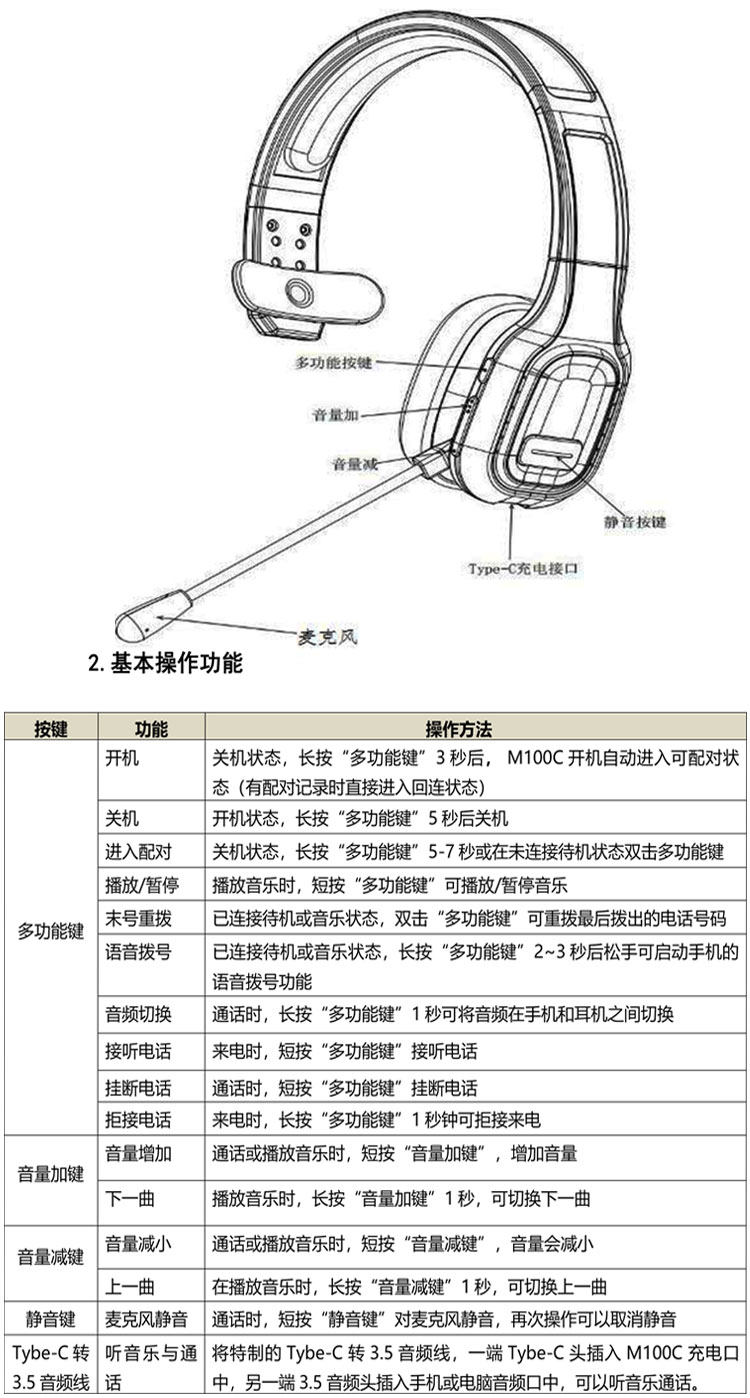 多功能按键
音量加
音量减
静音按键
Type-C充电接口
麦克风

2. 基本操作功能

| 按键 | 功能 | 操作方法 |
|---|---|---|
| 多功能键 | 开机 | 关机状态，长按“多功能键”3 秒后， M100C 开机自动进入可配对状态（有配对记录时直接进入回连状态） |
| | 关机 | 开机状态，长按“多功能键”5 秒后关机 |
| | 进入配对 | 关机状态，长按“多功能键”5-7 秒或在未连接待机状态双击多功能键 |
| | 播放/暂停 | 播放音乐时，短按“多功能键”可播放/暂停音乐 |
| | 末号重拨 | 已连接待机或音乐状态，双击“多功能键”可重拨最后拨出的电话号码 |
| | 语音拨号 | 已连接待机或音乐状态，长按“多功能键”2~3 秒后松手可启动手机的语音拨号功能 |
| | 音频切换 | 通话时，长按“多功能键”1 秒可将音频在手机和耳机之间切换 |
| | 接听电话 | 来电时，短按“多功能键”接听电话 |
| | 挂断电话 | 通话时，短按“多功能键”挂断电话 |
| | 拒接电话 | 来电时，长按“多功能键”1 秒钟可拒接来电 |
| 音量加键 | 音量增加 | 通话或播放音乐时，短按“音量加键”，增加音量 |
| | 下一曲 | 播放音乐时，长按“音量加键”1 秒，可切换下一曲 |
| 音量减键 | 音量减小 | 通话或播放音乐时，短按“音量减键”，音量会减小 |
| | 上一曲 | 在播放音乐时，长按“音量减键”1 秒，可切换上一曲 |
| 静音键 | 麦克风静音 | 通话时，短按“静音键”对麦克风静音，再次操作可以取消静音 |
| Tybe-C 转 3.5 音频线 | 听音乐与通话 | 将特制的 Tybe-C 转 3.5 音频线，一端 Tybe-C 头插入 M100C 充电口中，另一端 3.5 音频头插入手机或电脑音频口中，可以听音乐通话。 |