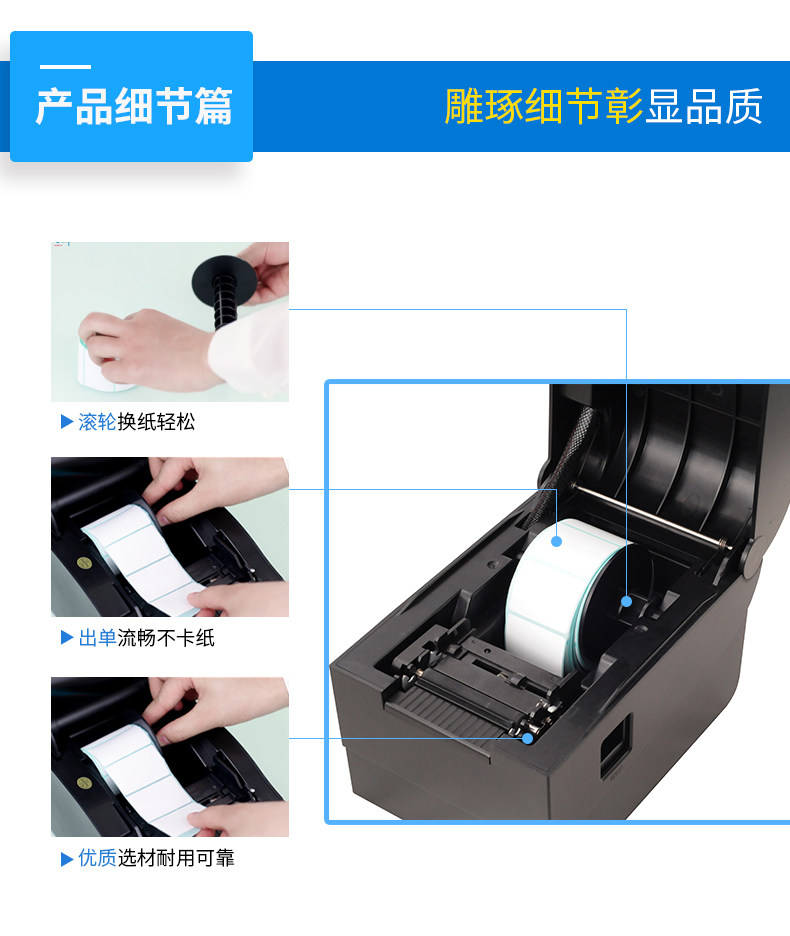 产品细节篇

雕琢细节彰显品质

▶ 滚轮换纸轻松

▶ 出单流畅不卡纸

▶ 优质选材耐用可靠