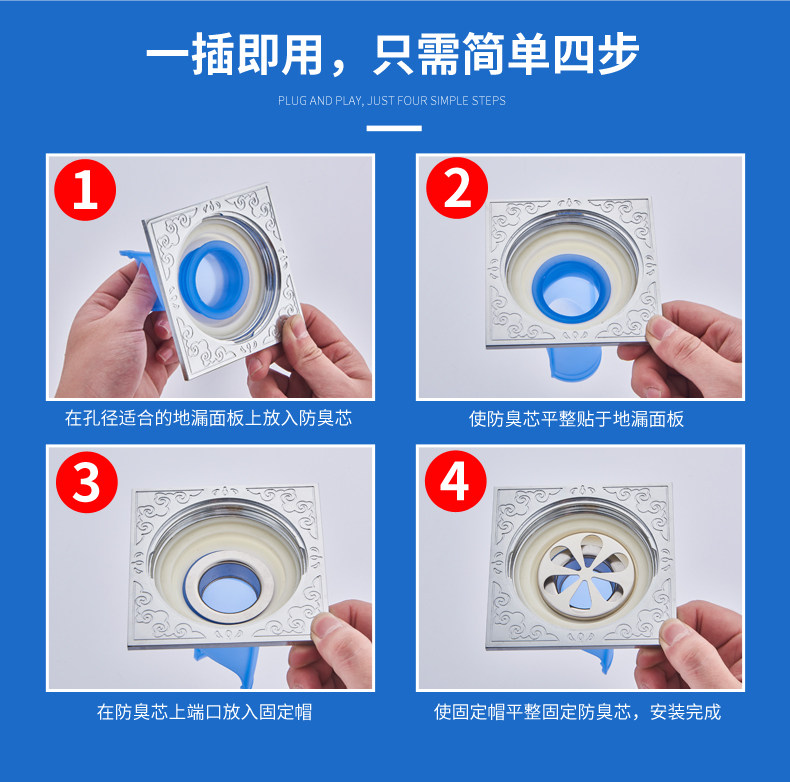 一插即用，只需简单四步

PLUG AND PLAY, JUST FOUR SIMPLE STEPS

1

在孔径适合的地漏面板上放入防臭芯

2

使防臭芯平整贴于地漏面板

3

在防臭芯上端口放入固定帽

4

使固定帽平整固定防臭芯，安装完成