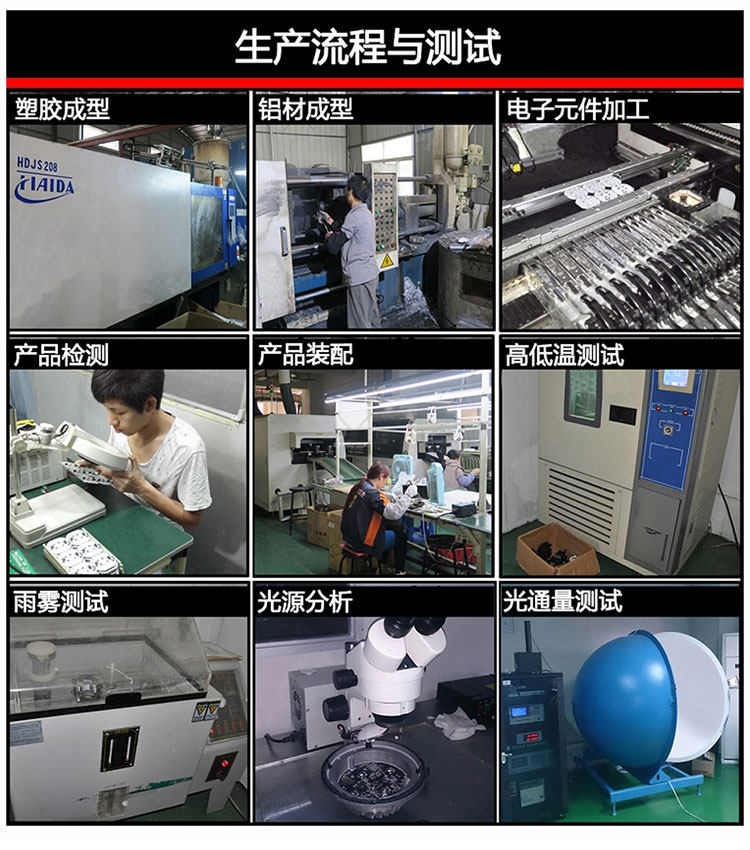 生产流程与测试

塑胶成型

HDJS 208
HAIDA

铝材成型

电子元件加工

产品检测

产品装配

高低温测试

雨雾测试

光源分析

光通量测试