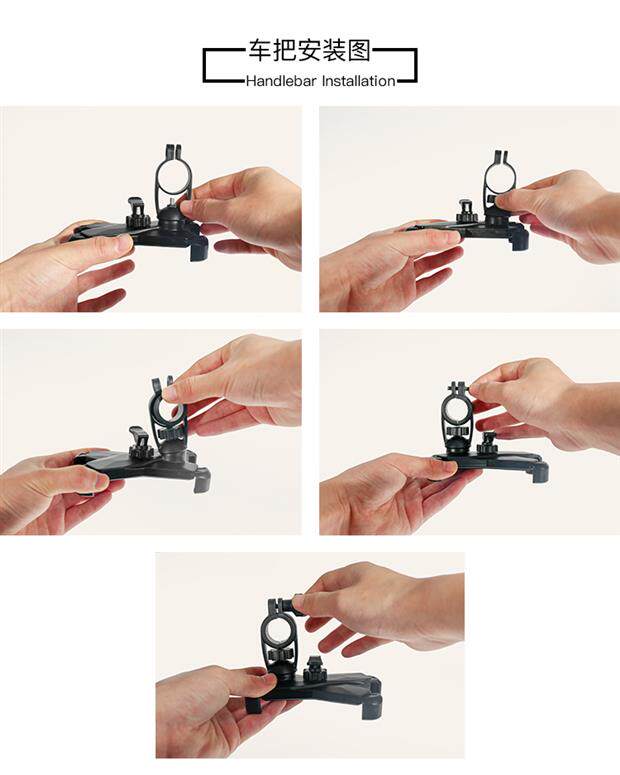 车把安装图
Handlebar Installation