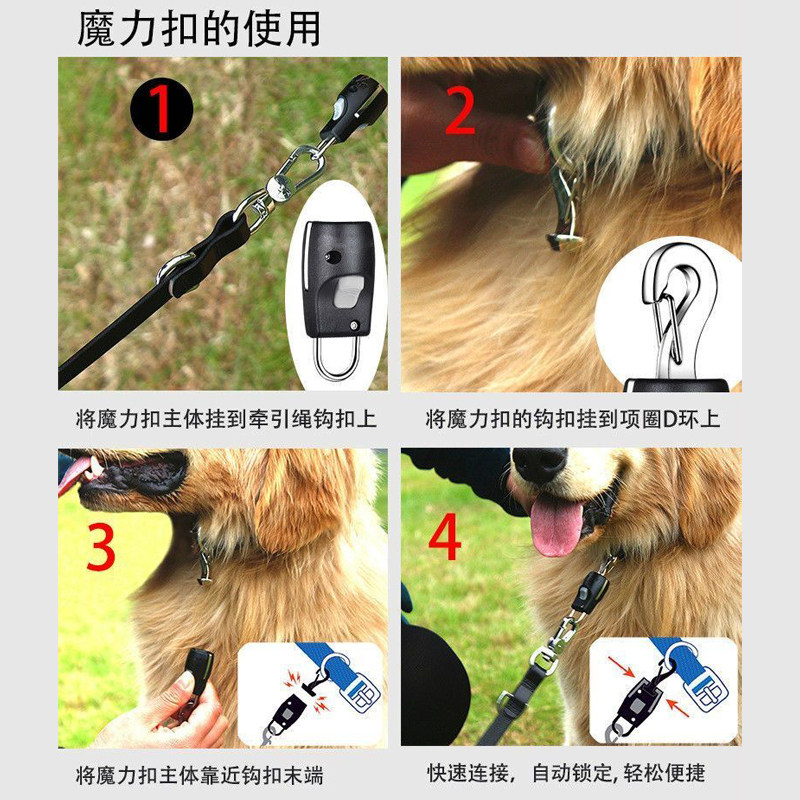 魔力扣的使用

1

将魔力扣主体挂到牵引绳钩扣上

2

将魔力扣的钩扣挂到项圈D环上

3

将魔力扣主体靠近钩扣末端

4

快速连接，自动锁定, 轻松便捷