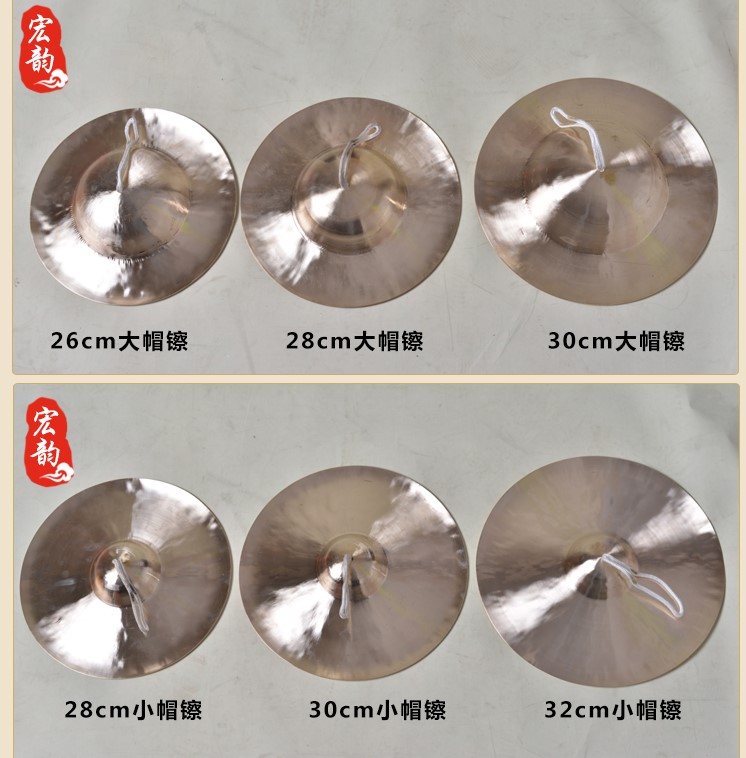 宏韵

26cm大帽镲

28cm大帽镲

30cm大帽镲

宏韵

28cm小帽镲

30cm小帽镲

32cm小帽镲