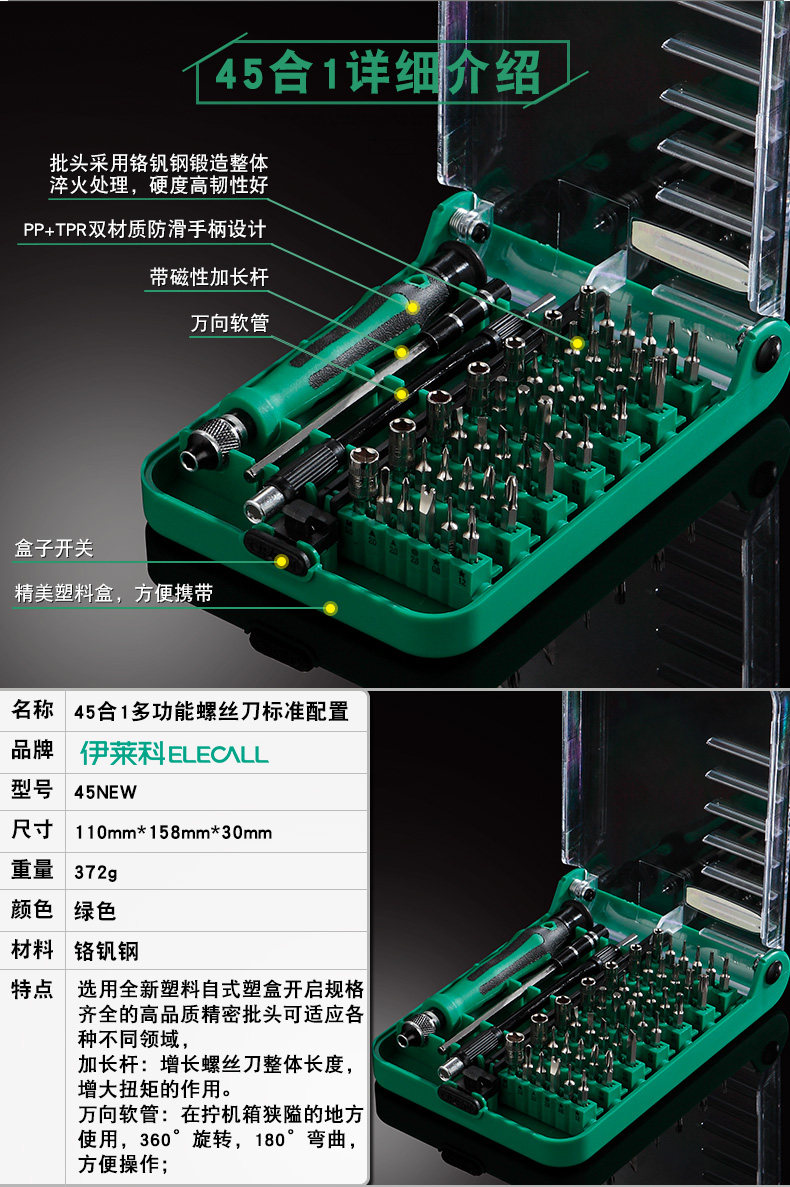 45合1详细介绍

批头采用铬钒钢锻造整体淬火处理，硬度高韧性好

PP+TPR双材质防滑手柄设计

带磁性加长杆

万向软管

盒子开关

精美塑料盒，方便携带

| 名称 | 45合1多功能螺丝刀标准配置 |
|---|---|
| 品牌 | 伊莱科ELECALL |
| 型号 | 45NEW |
| 尺寸 | 110mm*158mm*30mm |
| 重量 | 372g |
| 颜色 | 绿色 |
| 材料 | 铬钒钢 |
| 特点 | 选用全新塑料自式塑盒开启规格齐全的高品质精密批头可适应各种不同领域，加长杆：增长螺丝刀整体长度，增大扭矩的作用。万向软管：在拧机箱狭隘的地方使用，360°旋转，180°弯曲，方便操作； |