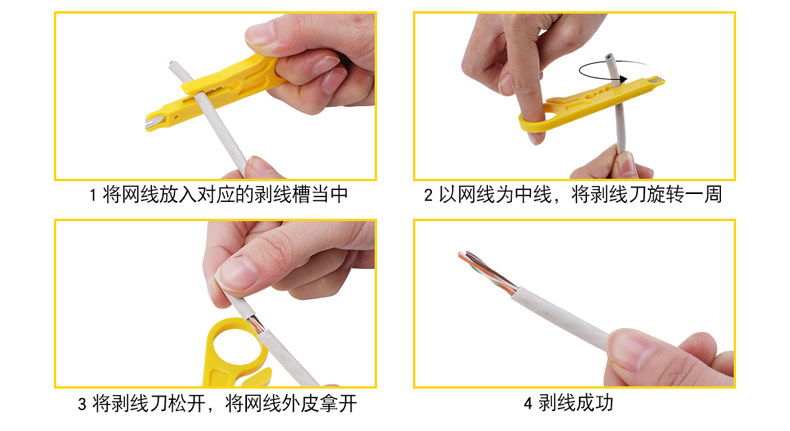 1 将网线放入对应的剥线槽当中

2 以网线为中线，将剥线刀旋转一周

3 将剥线刀松开，将网线外皮拿开

4 剥线成功