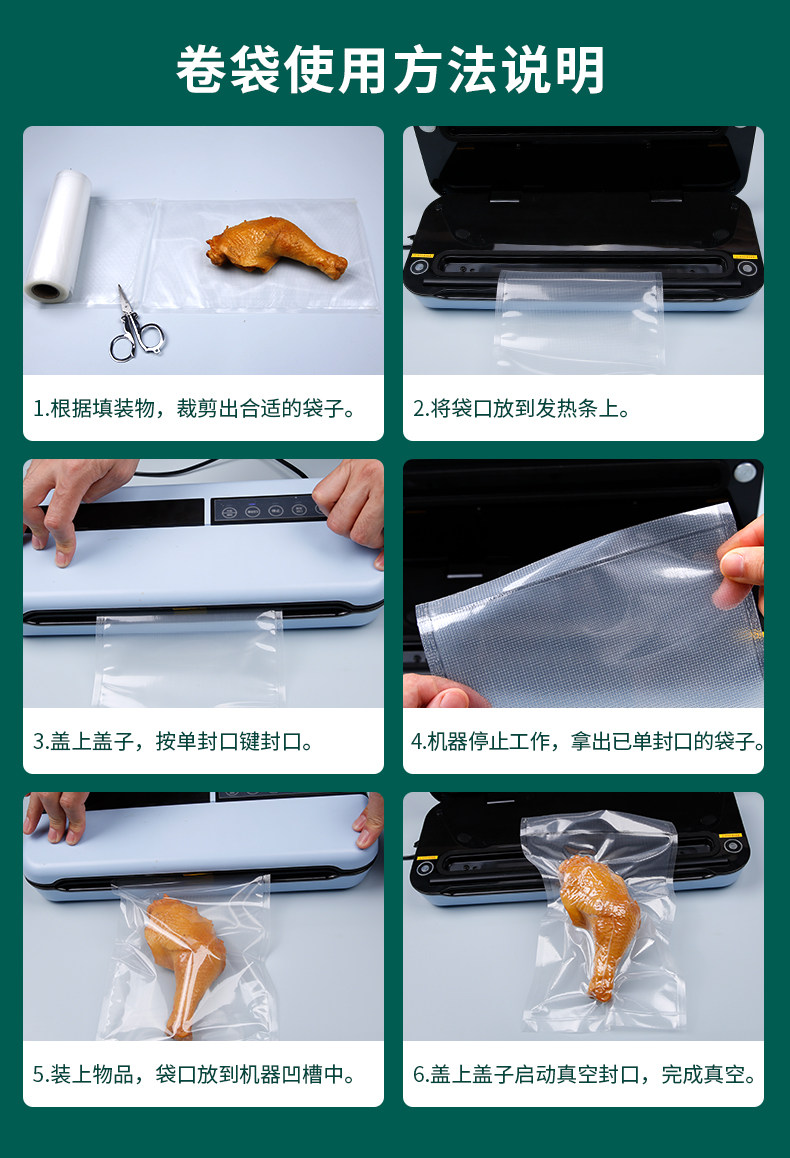 卷袋使用方法说明

1.根据填装物，裁剪出合适的袋子。

2.将袋口放到发热条上。

3.盖上盖子，按单封口键封口。

4.机器停止工作，拿出已单封口的袋子。

5.装上物品，袋口放到机器凹槽中。

6.盖上盖子启动真空封口，完成真空。