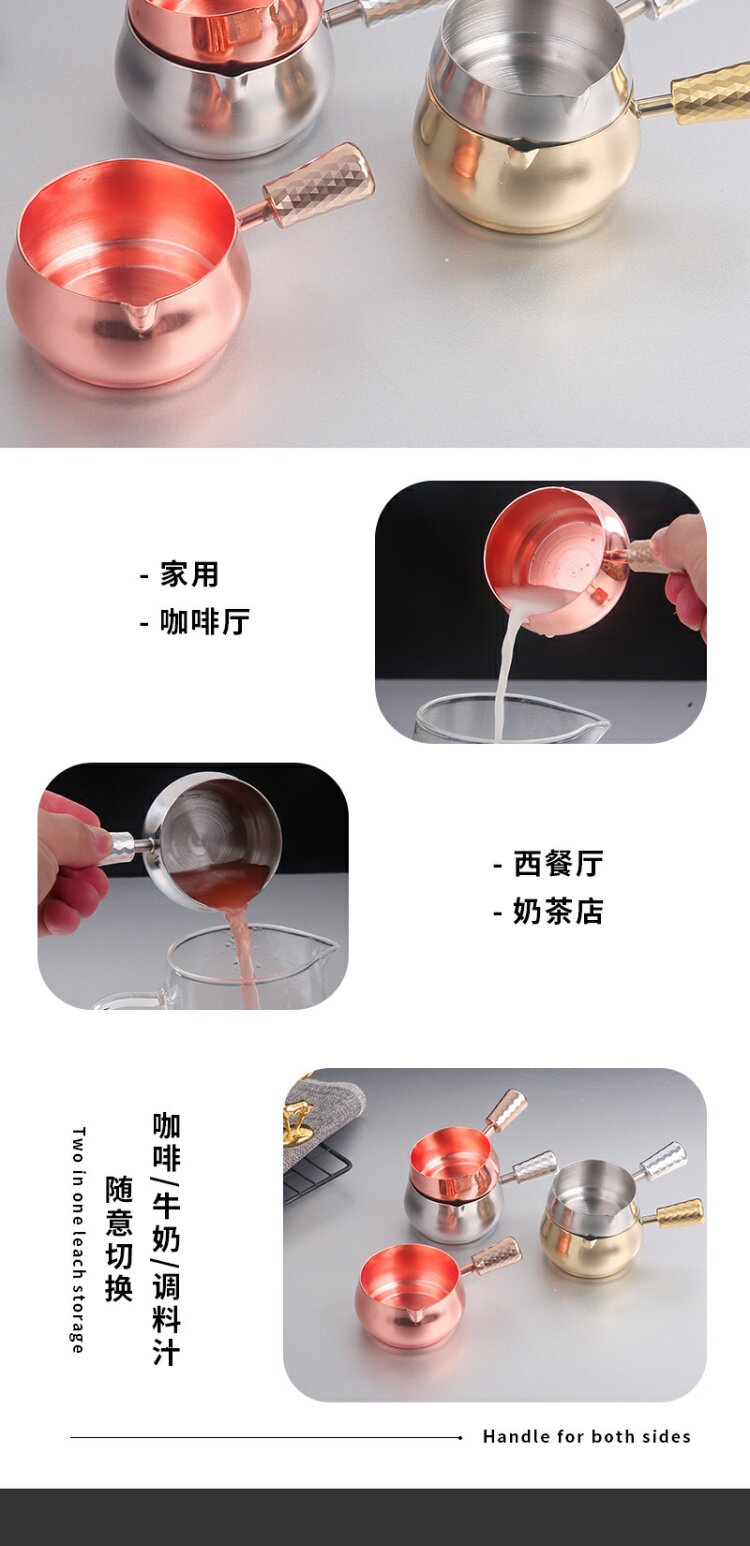 - 家用
- 咖啡厅

- 西餐厅
- 奶茶店

咖啡/牛奶/调料汁
随意切换
Two in one leach storage

Handle for both sides