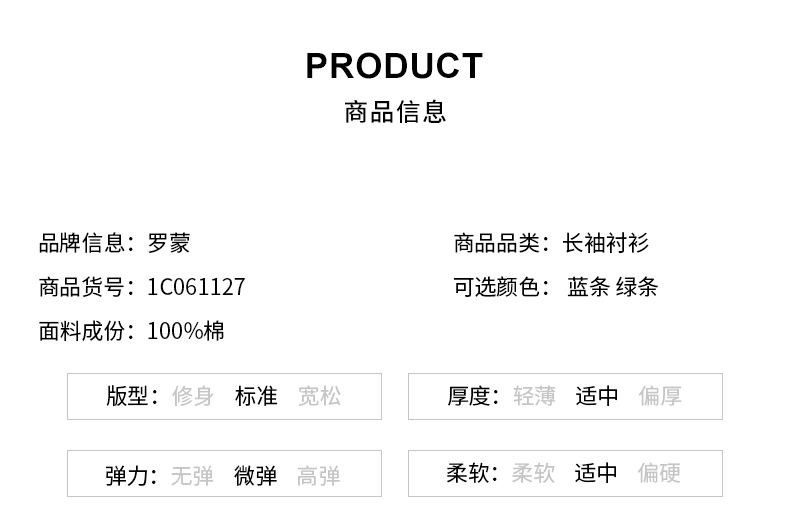 PRODUCT
商品信息

品牌信息：罗蒙

商品货号：1C061127

面料成份：100%棉

商品品类：长袖衬衫

可选颜色： 蓝条 绿条

版型：修身 标准 宽松

厚度：轻薄 适中 偏厚

弹力：无弹 微弹 高弹

柔软：柔软 适中 偏硬