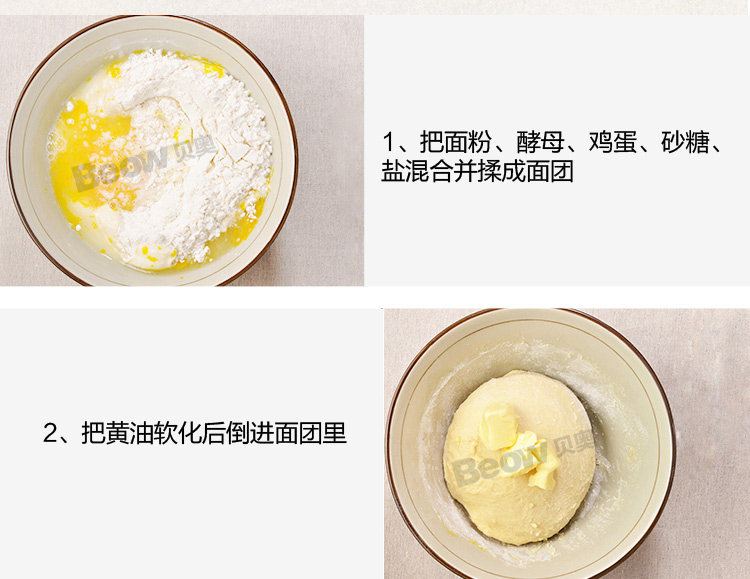 Beow 贝奥

1、把面粉、酵母、鸡蛋、砂糖、盐混合并揉成面团

2、把黄油软化后倒进面团里

Beow 贝奥