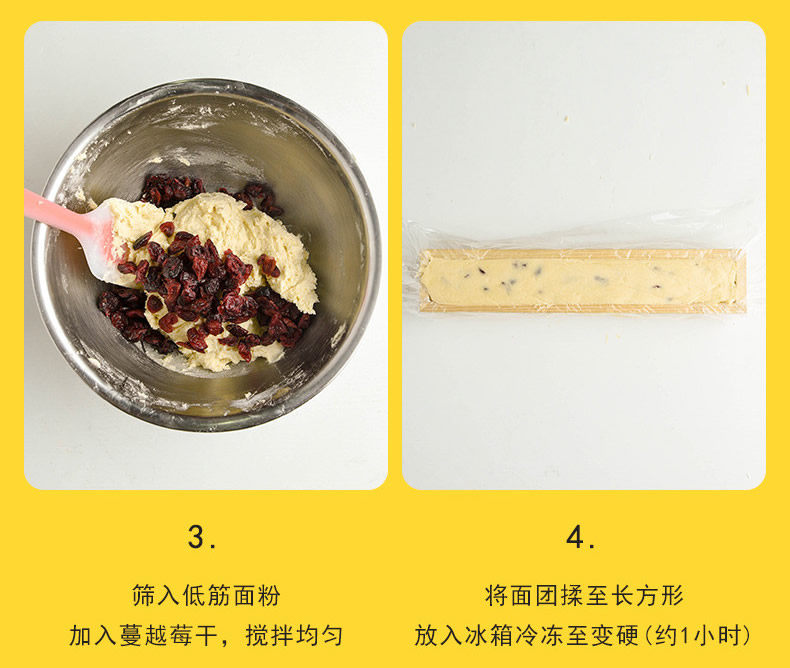 3.

筛入低筋面粉
加入蔓越莓干，搅拌均匀

4.

将面团揉至长方形
放入冰箱冷冻至变硬(约1小时)