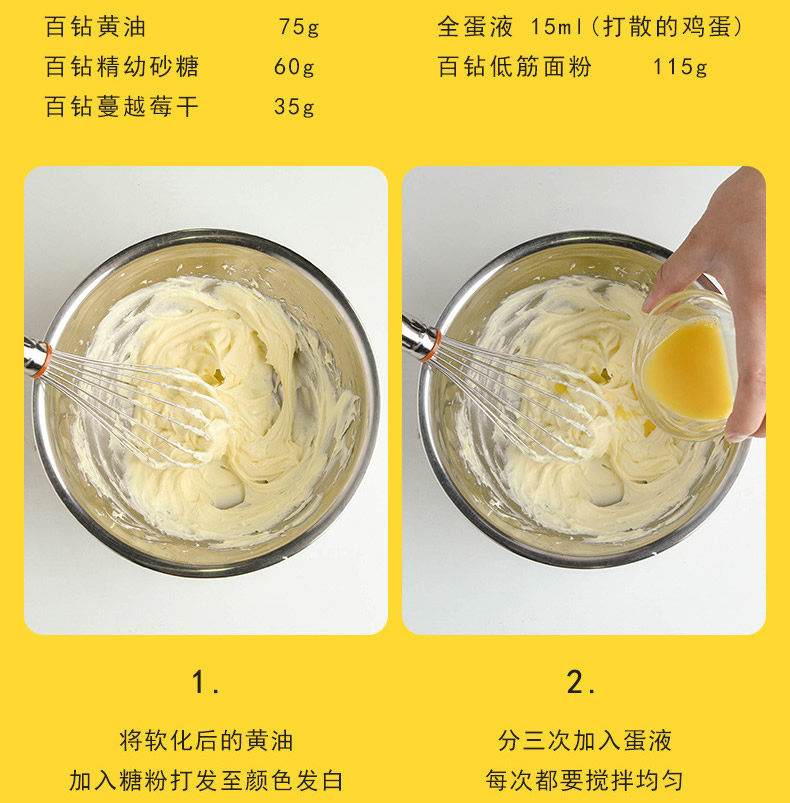 百钻黄油 75g
百钻精幼砂糖 60g
百钻蔓越莓干 35g

全蛋液 15ml（打散的鸡蛋）
百钻低筋面粉 115g

1.
将软化后的黄油
加入糖粉打发至颜色发白

2.
分三次加入蛋液
每次都要搅拌均匀