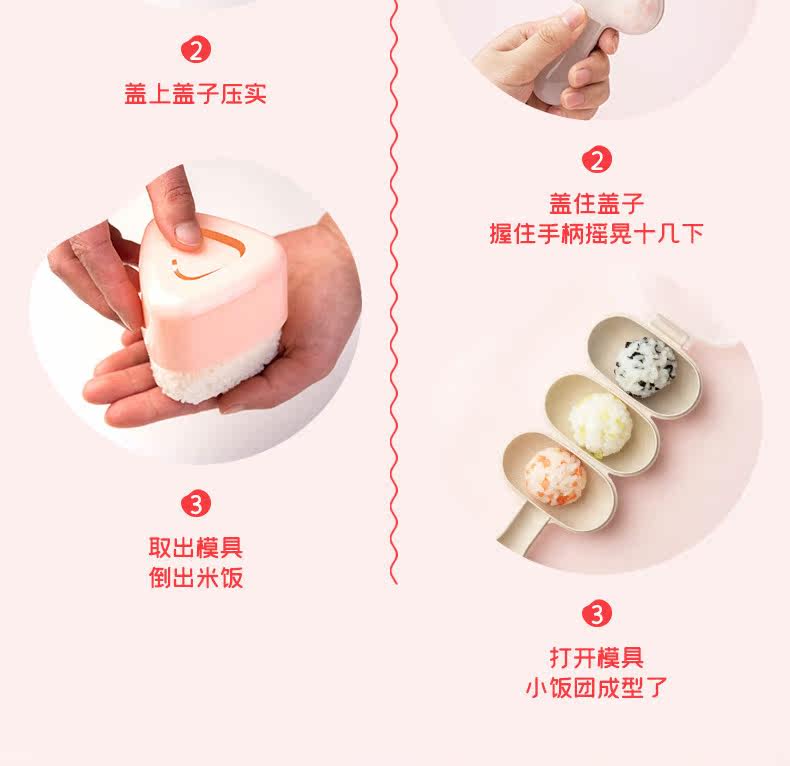 2

盖上盖子压实

3

取出模具
倒出米饭

2

盖住盖子
握住手柄摇晃十几下

3

打开模具
小饭团成型了