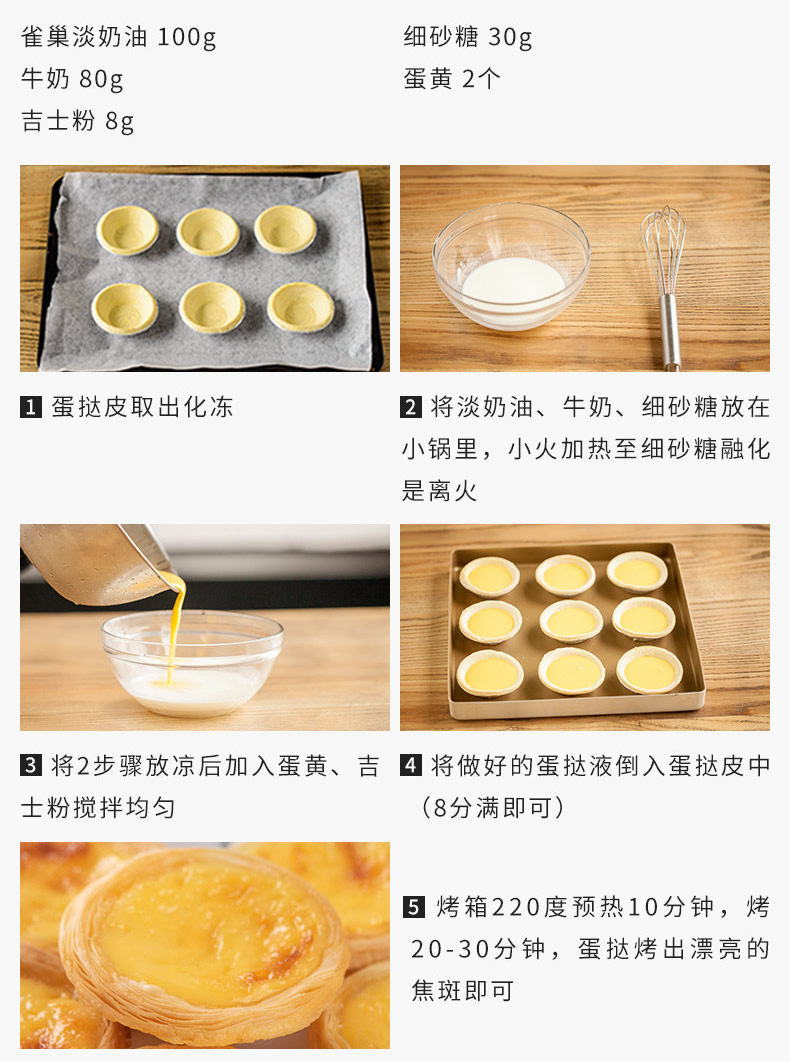 雀巢淡奶油 100g
牛奶 80g
吉士粉 8g

细砂糖 30g
蛋黄 2个

1 蛋挞皮取出化冻

2 将淡奶油、牛奶、细砂糖放在小锅里，小火加热至细砂糖融化是离火

3 将2步骤放凉后加入蛋黄、吉士粉搅拌均匀

4 将做好的蛋挞液倒入蛋挞皮中（8分满即可）

5 烤箱220度预热10分钟，烤20-30分钟，蛋挞烤出漂亮的焦斑即可