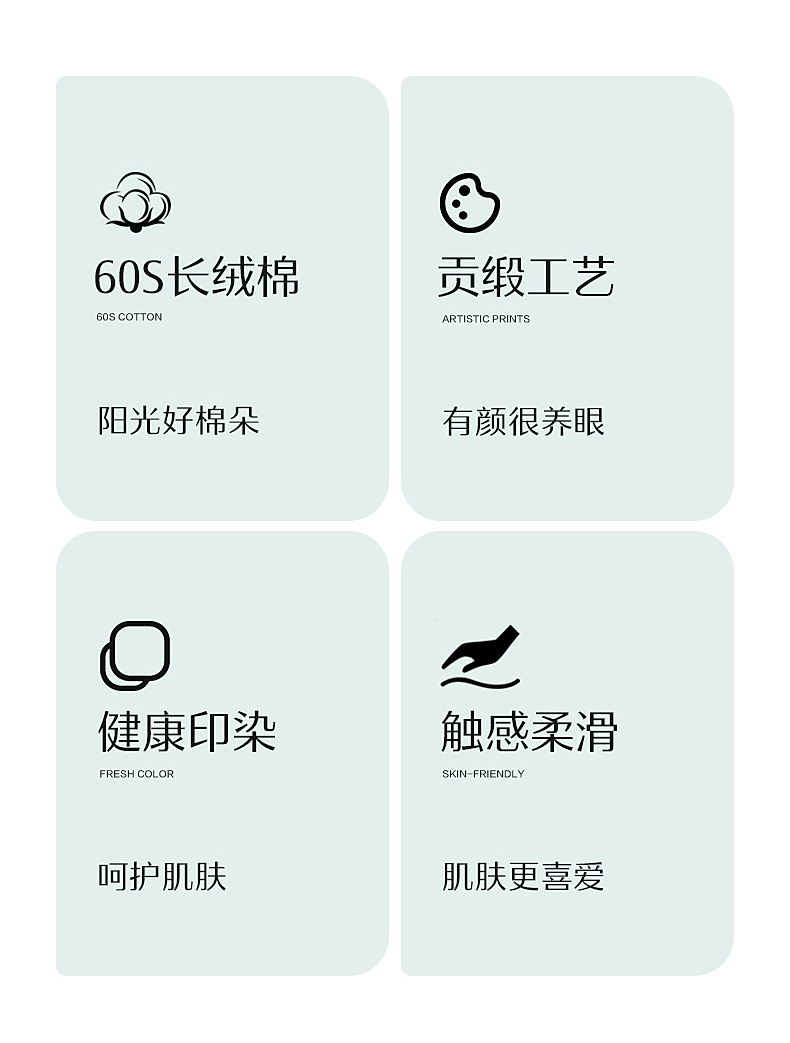 60S长绒棉

60S COTTON

阳光好棉朵

贡缎工艺

ARTISTIC PRINTS

有颜很养眼

健康印染

FRESH COLOR

呵护肌肤

触感柔滑

SKIN-FRIENDLY

肌肤更喜爱