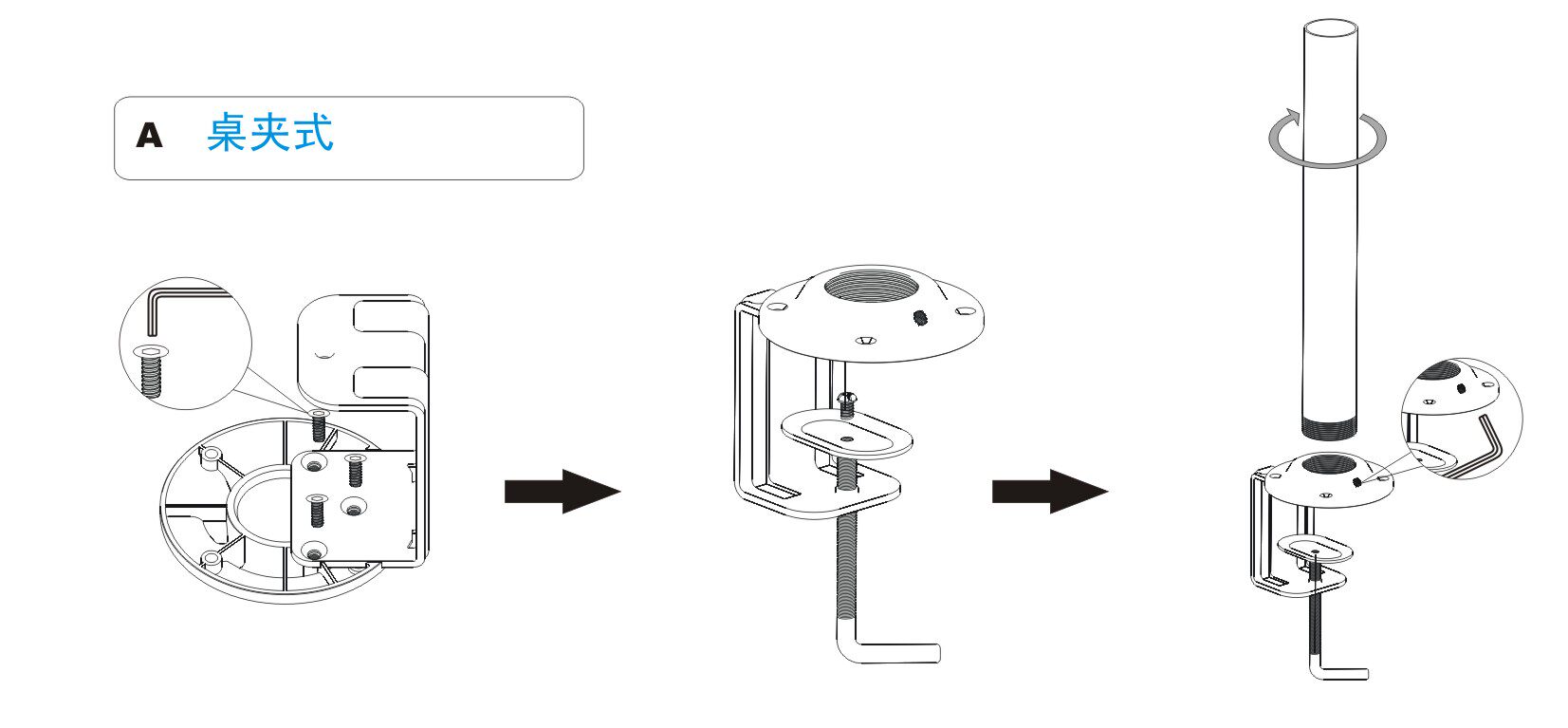 A 桌夹式