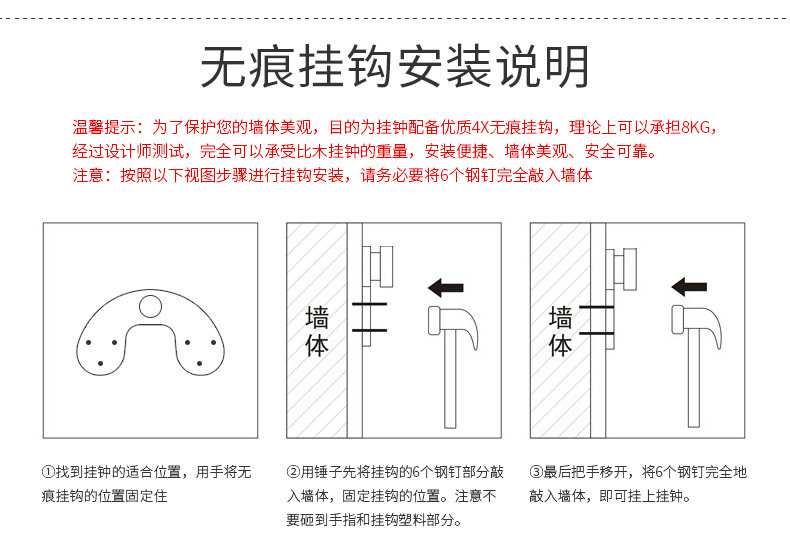 无痕挂钩安装说明

温馨提示：为了保护您的墙体美观，目的为挂钟配备优质4X无痕挂钩，理论上可以承担8KG，经过设计师测试，完全可以承受比木挂钟的重量，安装便捷、墙体美观、安全可靠。
注意：按照以下视图步骤进行挂钩安装，请务必要将6个钢钉完全敲入墙体

墙体

墙体

①找到挂钟的适合位置，用手将无痕挂钩的位置固定住

②用锤子先将挂钩的6个钢钉部分敲入墙体，固定挂钩的位置。注意不要砸到手指和挂钩塑料部分。

③最后把手移开，将6个钢钉完全地敲入墙体，即可挂上挂钟。