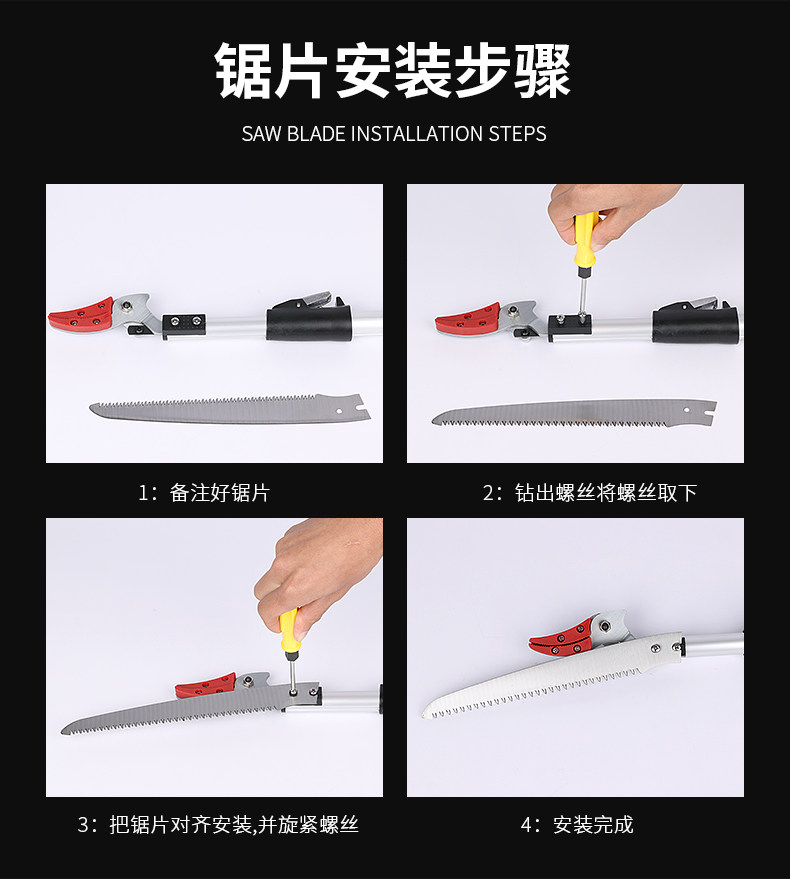 锯片安装步骤

SAW BLADE INSTALLATION STEPS

1：备注好锯片

2：钻出螺丝将螺丝取下

3：把锯片对齐安装,并旋紧螺丝

4：安装完成