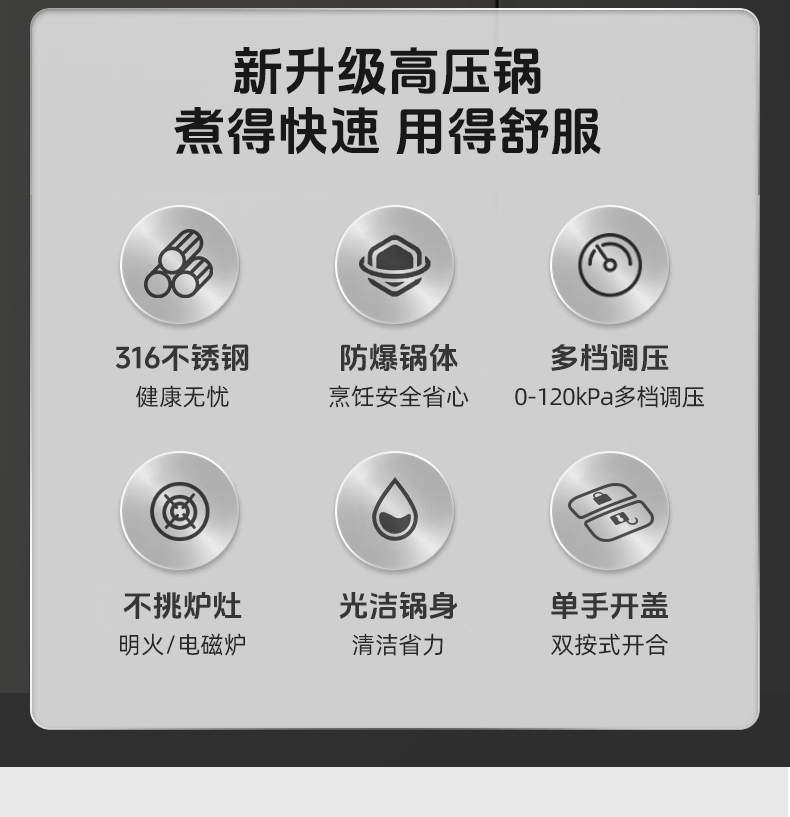 新升级高压锅
煮得快速 用得舒服

316不锈钢
健康无忧

防爆锅体
烹饪安全省心

多档调压
0-120kPa多档调压

不挑炉灶
明火/电磁炉

光洁锅身
清洁省力

单手开盖
双按式开合