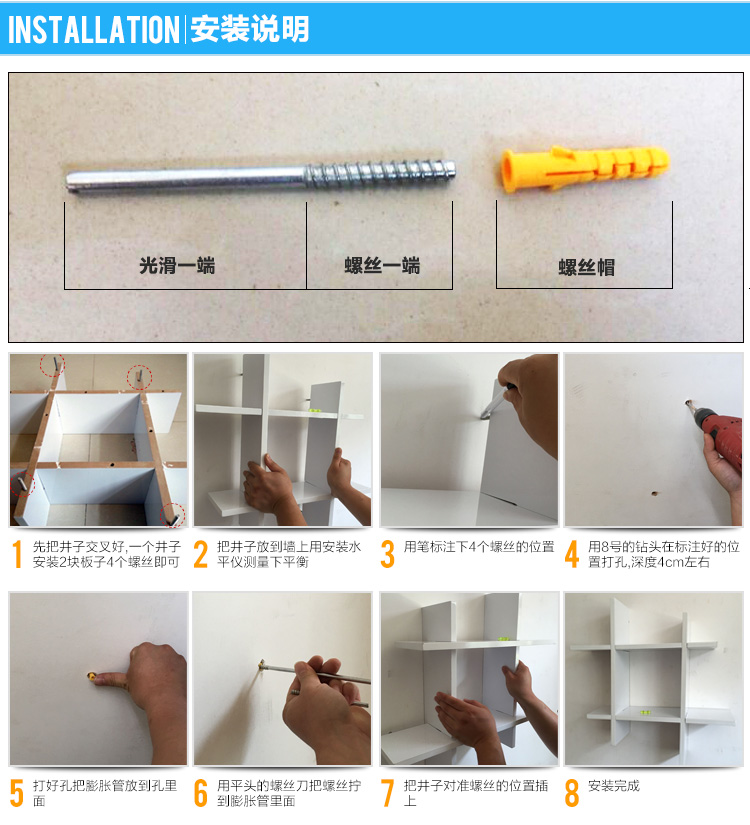 INSTALLATION | 安装说明

光滑一端

螺丝一端

螺丝帽

1 先把井子交叉好,一个井子安装2块板子4个螺丝即可

2 把井子放到墙上用安装水平仪测量下平衡

3 用笔标注下4个螺丝的位置

4 用8号的钻头在标注好的位置打孔,深度4cm左右

5 打好孔把膨胀管放到孔里面

6 用平头的螺丝刀把螺丝拧到膨胀管里面

7 把井子对准螺丝的位置插上

8 安装完成