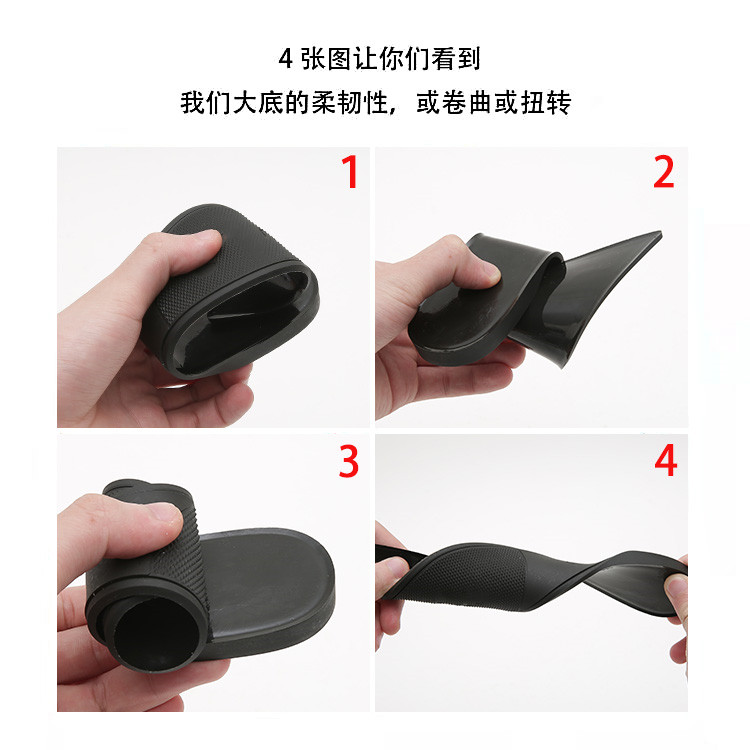 4 张图让你们看到

我们大底的柔韧性，或卷曲或扭转

1

2

3

4