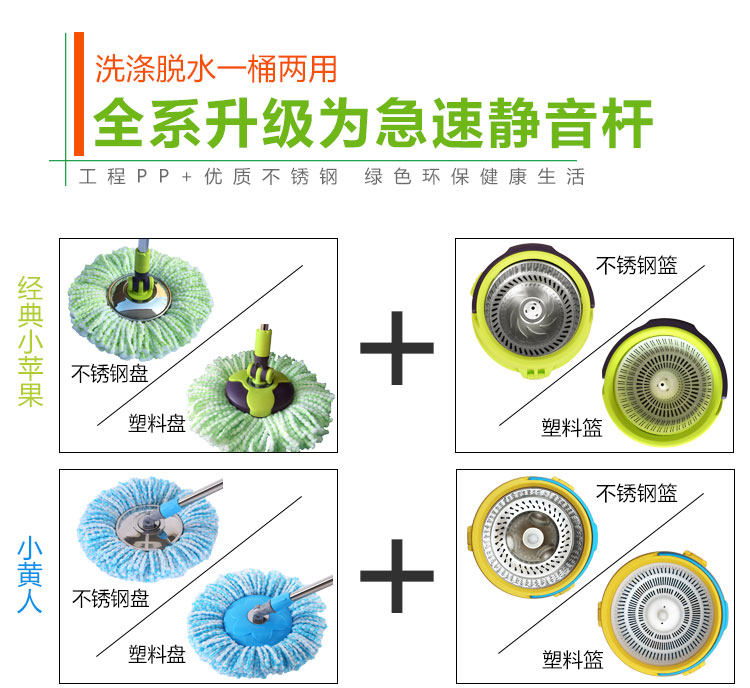 洗涤脱水一桶两用
全系升级为急速静音杆
工程PP+优质不锈钢 绿色环保健康生活

经典小苹果

不锈钢盘
塑料盘

+

不锈钢篮
塑料篮

小黄人

不锈钢盘
塑料盘

+

不锈钢篮
塑料篮