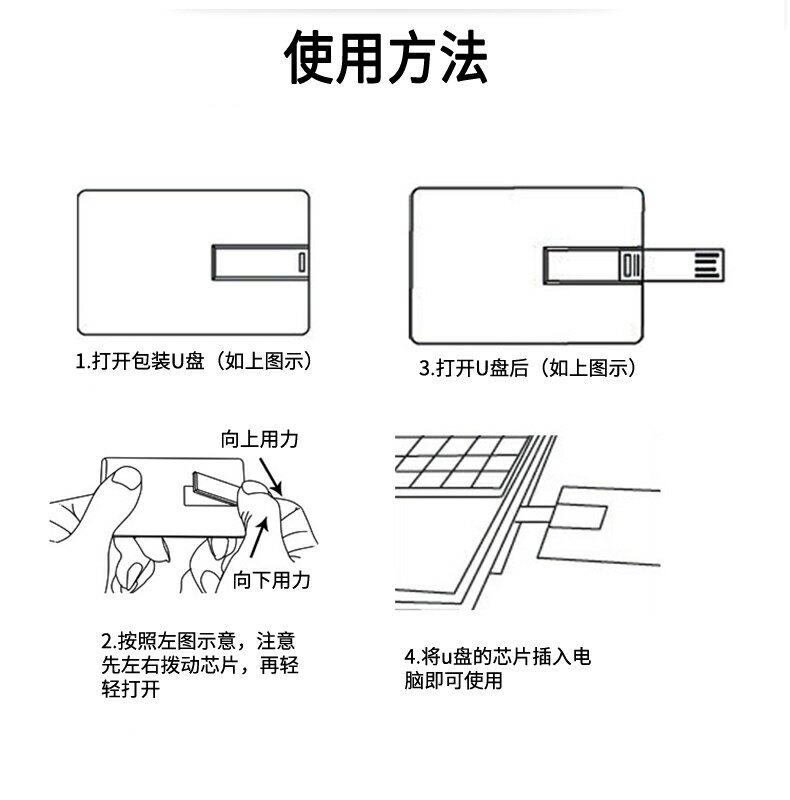 使用方法

1.打开包装U盘（如上图示）

3.打开U盘后（如上图示）

向上用力

向下用力

2.按照左图示意，注意先左右拨动芯片，再轻轻打开

4.将u盘的芯片插入电脑即可使用