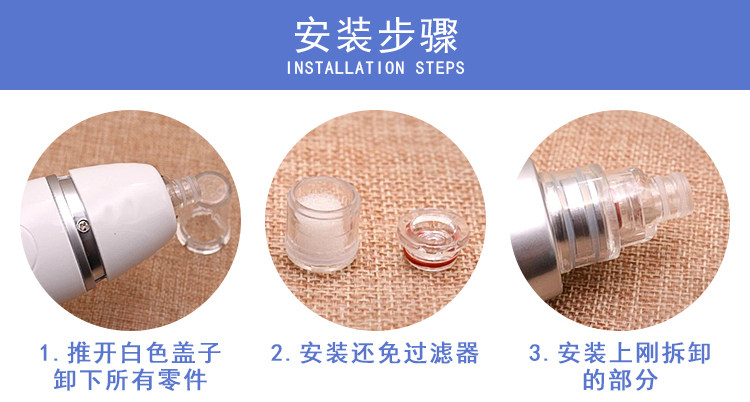 安装步骤
INSTALLATION STEPS

1. 推开白色盖子卸下所有零件

2. 安装还免过滤器

3. 安装上刚拆卸的部分