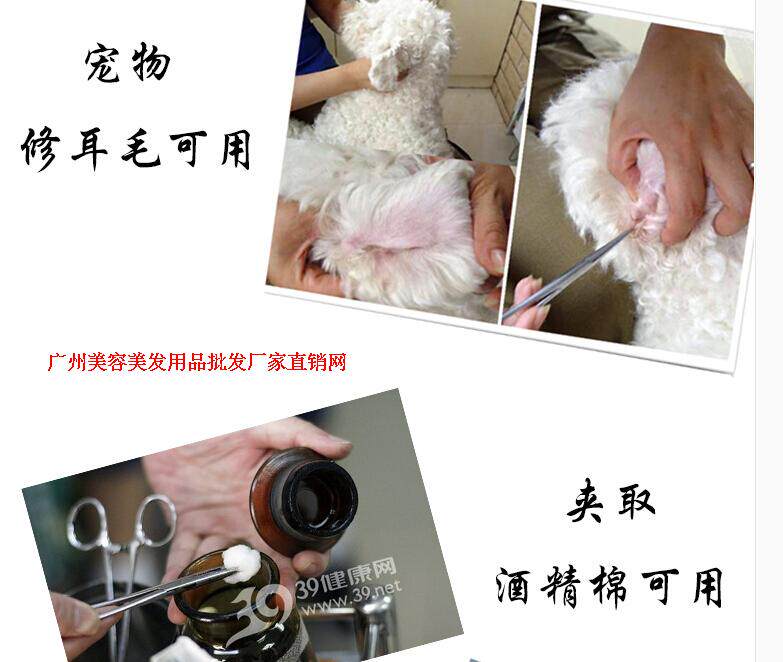 宠物
修耳毛可用

广州美容美发用品批发厂家直销网

39健康网
www.39.net

夹取
酒精棉可用