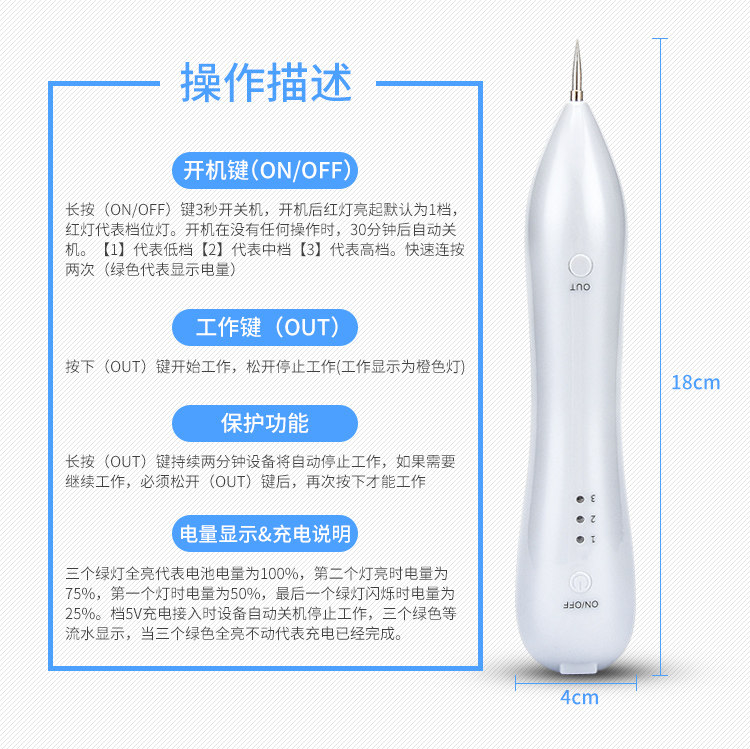 操作描述

开机键(ON/OFF)

长按（ON/OFF）键3秒开关机，开机后红灯亮起默认为1档，红灯代表档位灯。开机在没有任何操作时，30分钟后自动关机。【1】代表低档【2】代表中档【3】代表高档。快速连按两次（绿色代表显示电量）

工作键（OUT）

按下（OUT）键开始工作，松开停止工作(工作显示为橙色灯)

保护功能

长按（OUT）键持续两分钟设备将自动停止工作，如果需要继续工作，必须松开（OUT）键后，再次按下才能工作

电量显示&充电说明

三个绿灯全亮代表电池电量为100%，第二个灯亮时电量为75%，第一个灯时电量为50%，最后一个绿灯闪烁时电量为25%。档5V充电接入时设备自动关机停止工作，三个绿色等流水显示，当三个绿色全亮不动代表充电已经完成。

OUT

3
2
1

ON/OFF

18cm

4cm