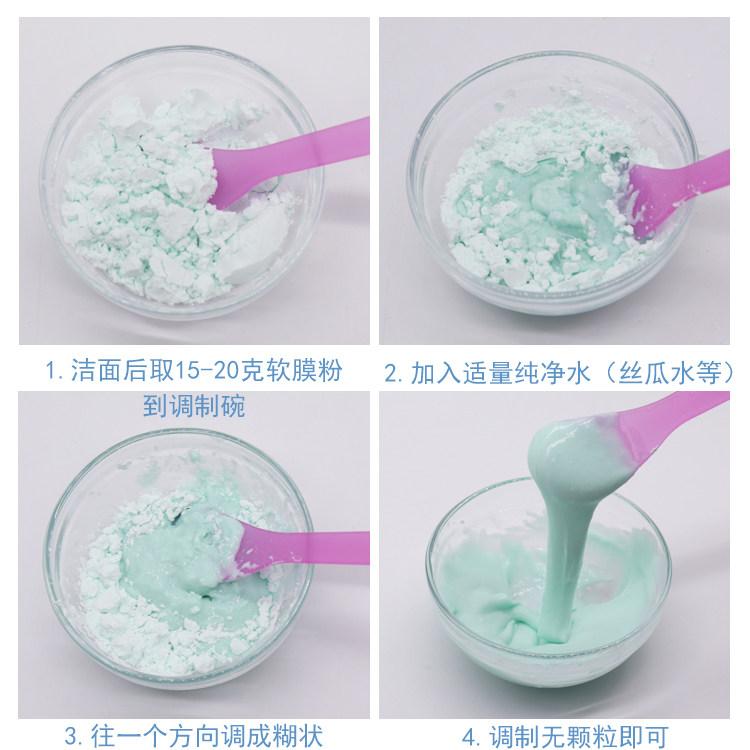 1. 洁面后取15-20克软膜粉到调制碗

2. 加入适量纯净水（丝瓜水等）

3. 往一个方向调成糊状

4. 调制无颗粒即可