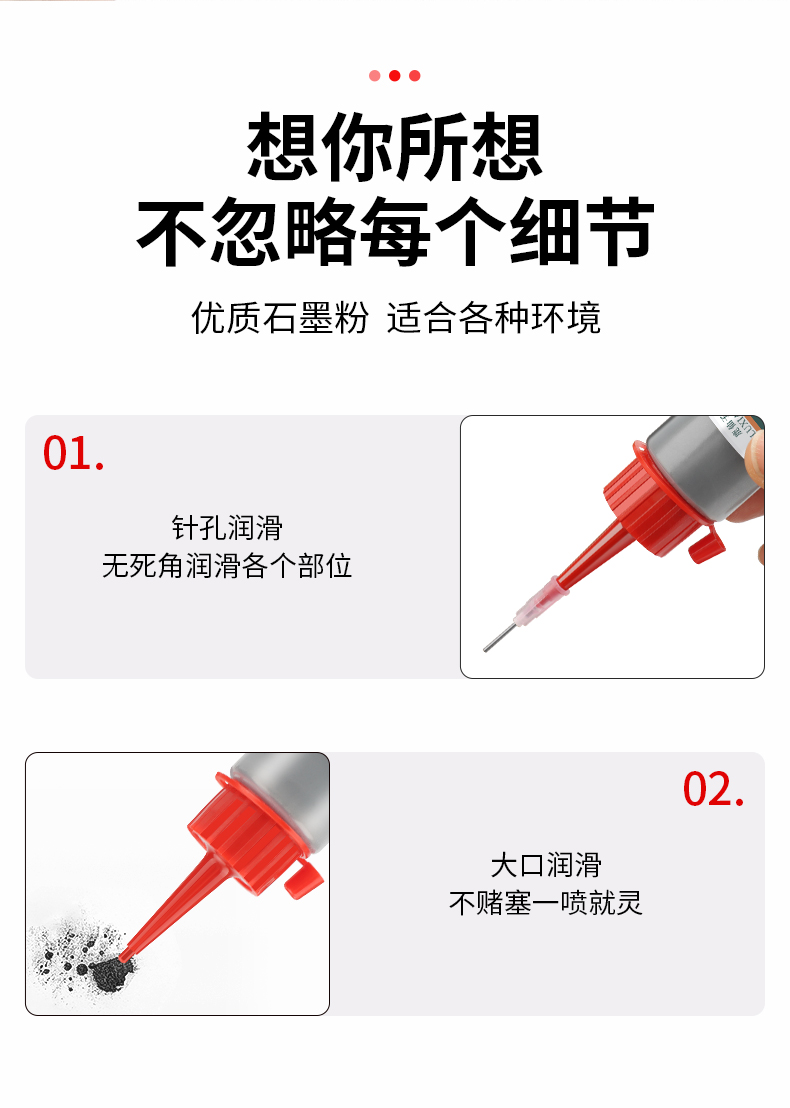 想你所想
不忽略每个细节

优质石墨粉 适合各种环境

01.

针孔润滑
无死角润滑各个部位

02.

大口润滑
不赌塞一喷就灵